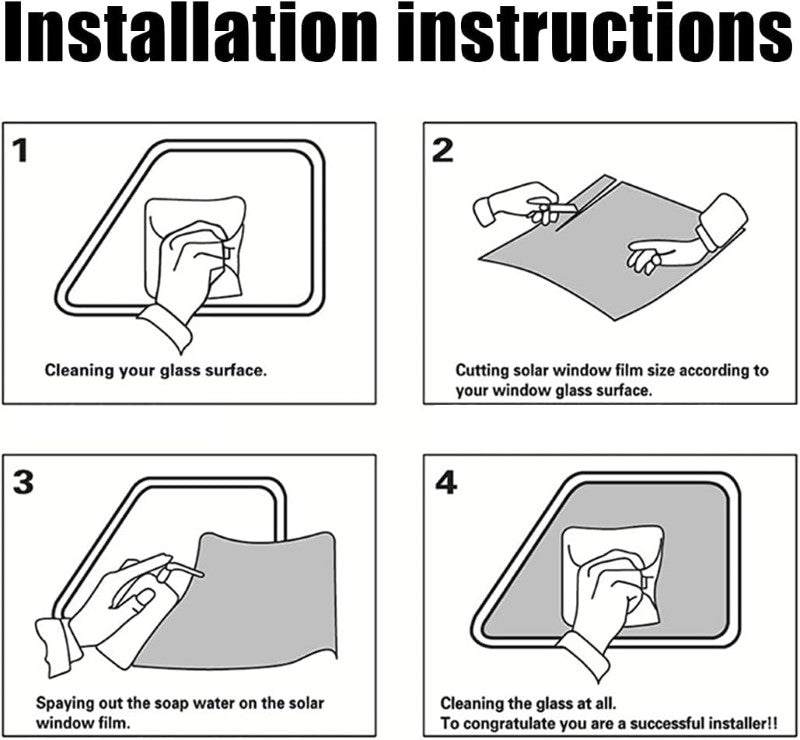 Installation instructions

1

Cleaning your glass surface.

2

Cutting solar window film size according to your window glass surface.

3

Spaying out the soap water on the solar window film.

4

Cleaning the glass at all.
To congratulate you are a successful installer!!