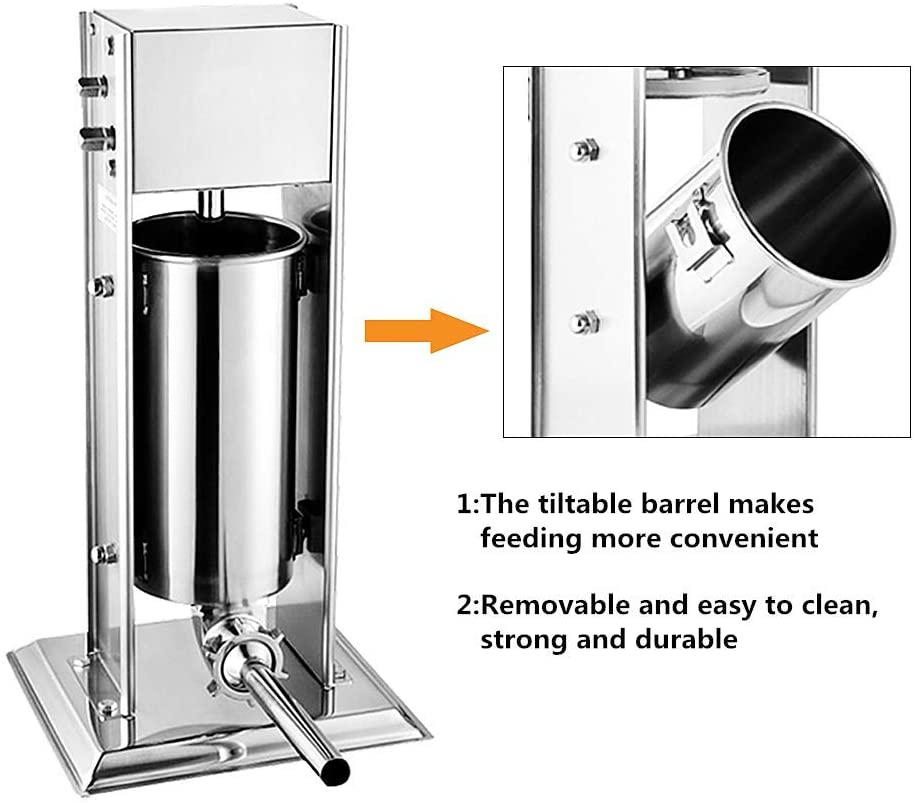 1:The tiltable barrel makes feeding more convenient

2:Removable and easy to clean, strong and durable