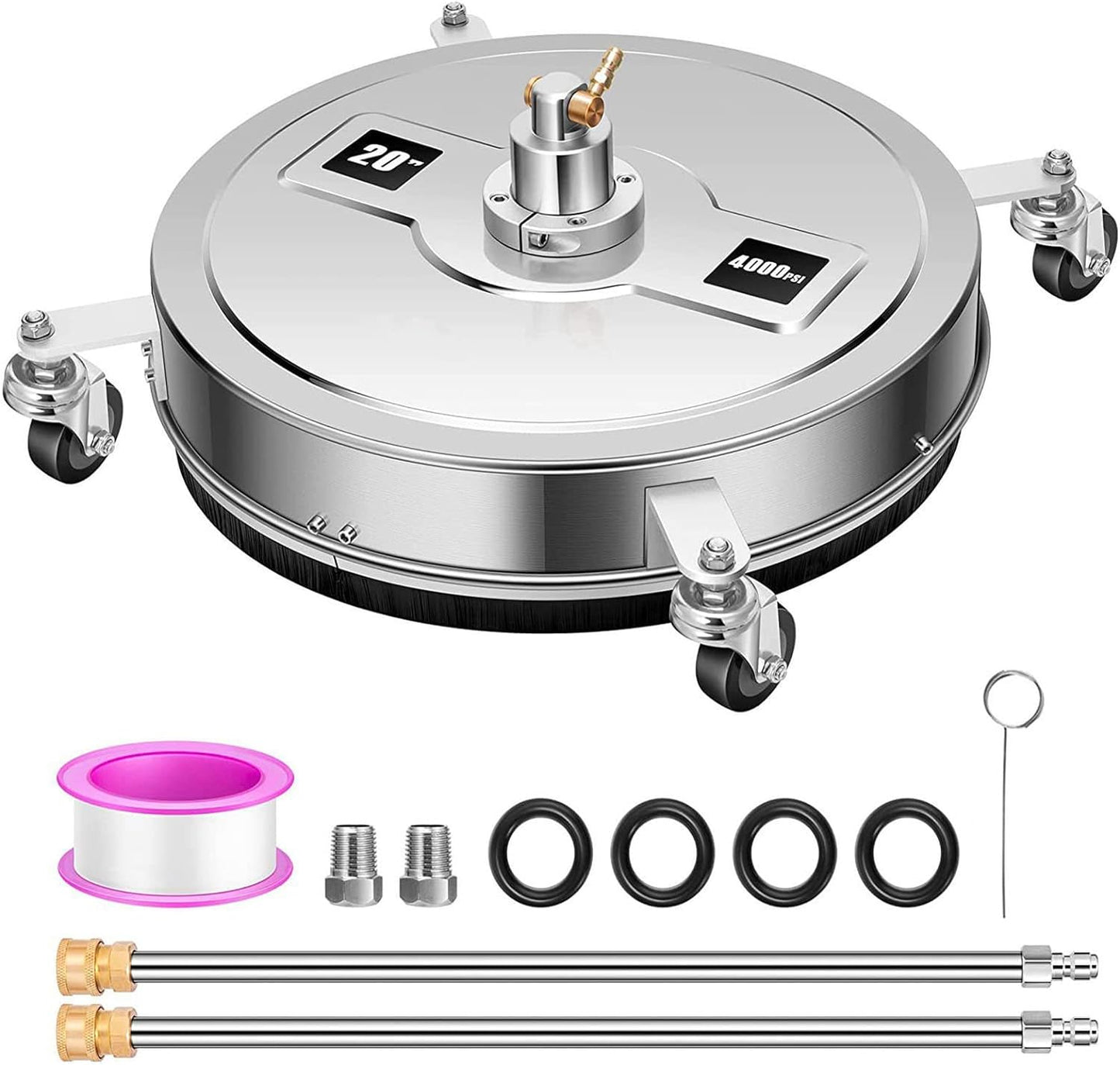 20"

4000PSI