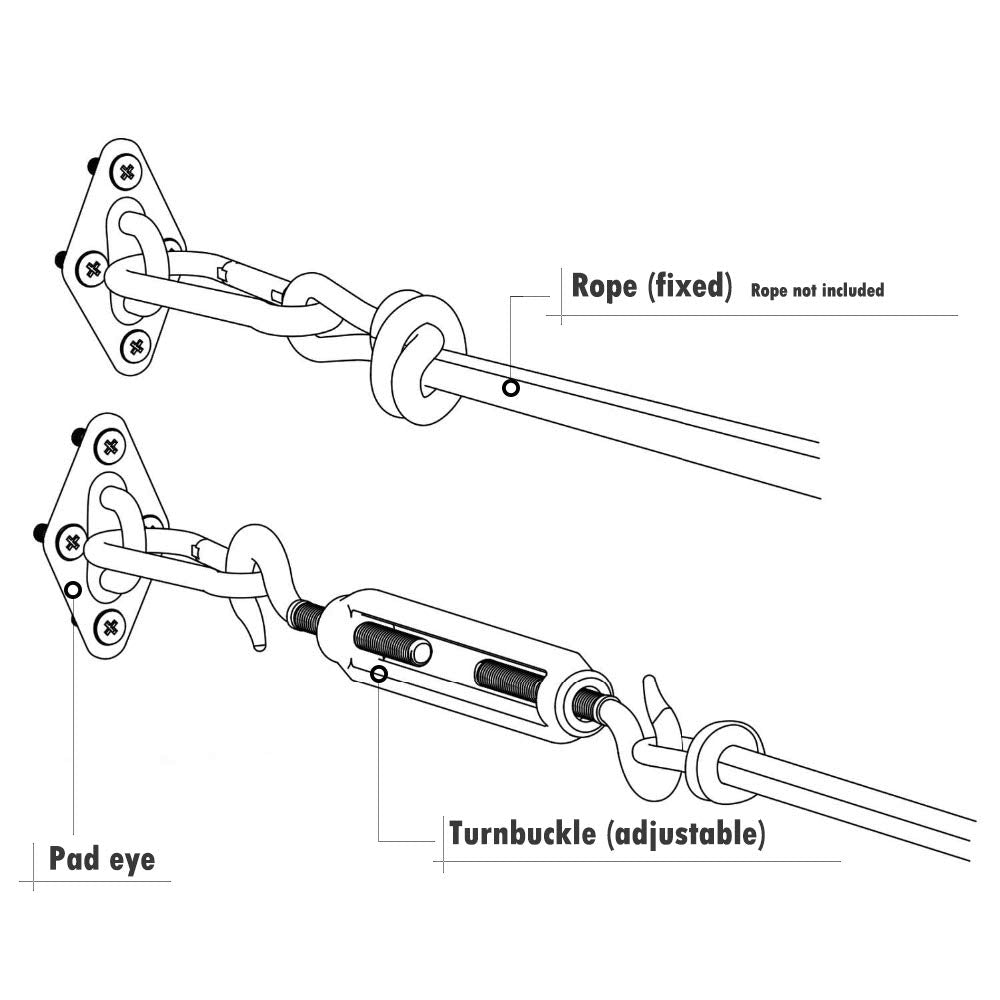 Rope (fixed) Rope not included

Turnbuckle (adjustable)

Pad eye