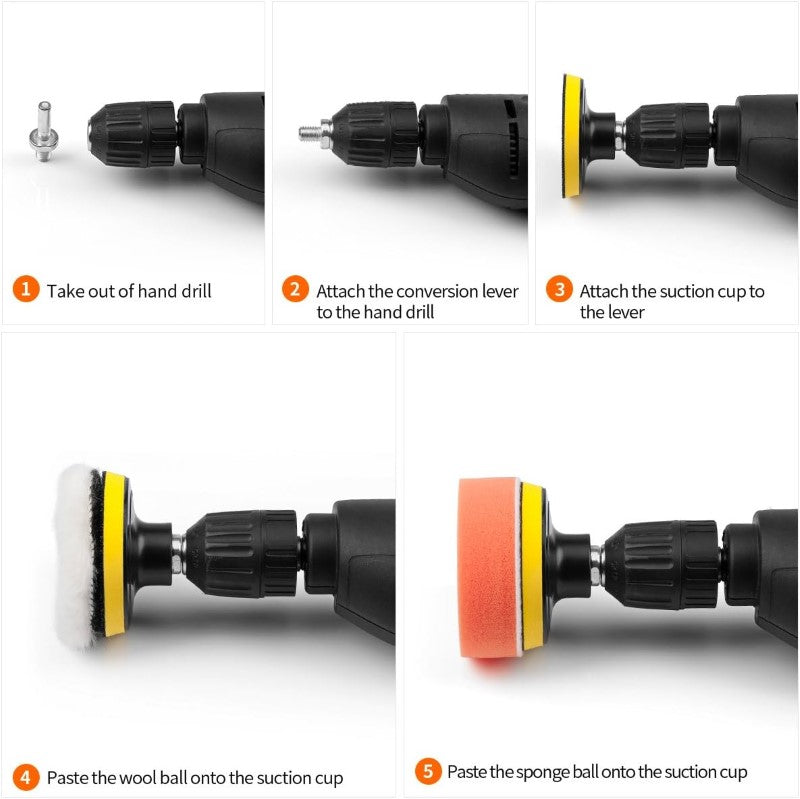 1 Take out of hand drill

2 Attach the conversion lever to the hand drill

3 Attach the suction cup to the lever

4 Paste the wool ball onto the suction cup

5 Paste the sponge ball onto the suction cup