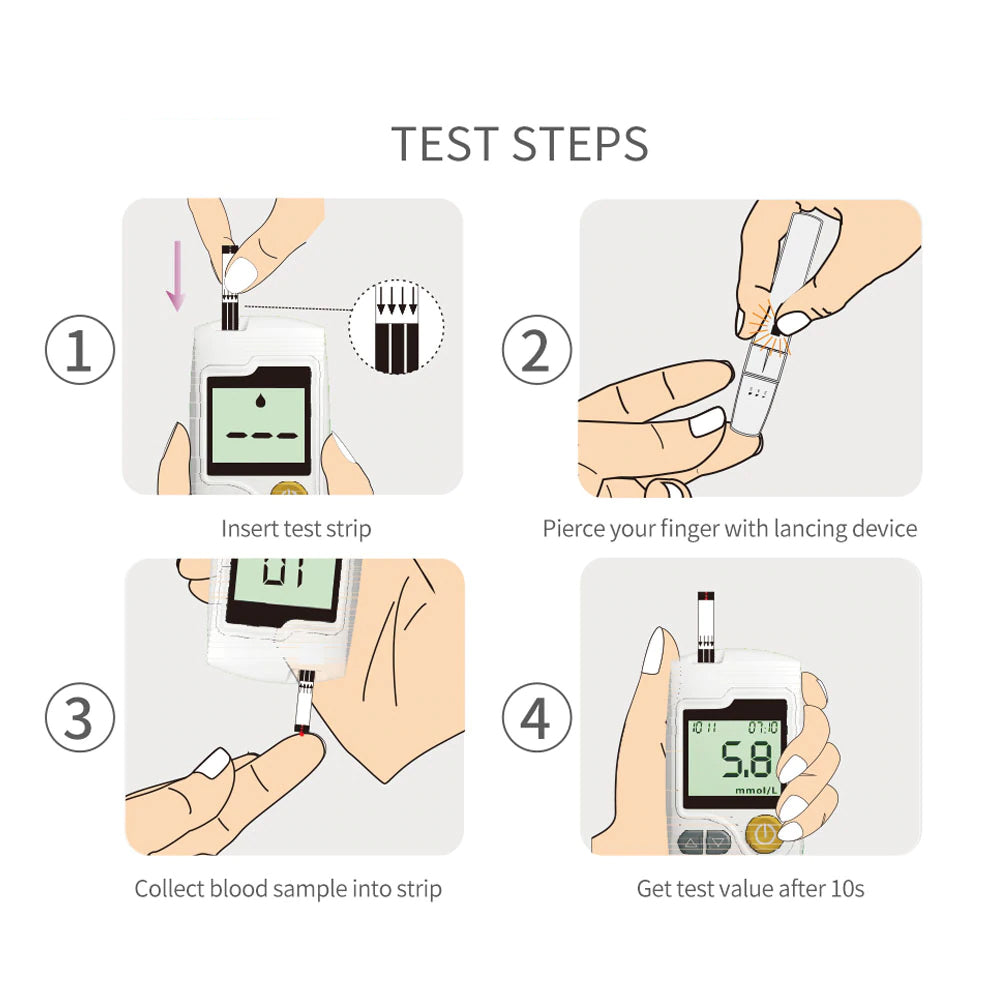 TEST STEPS

1

Insert test strip

2

Pierce your finger with lancing device

3

01

Collect blood sample into strip

4

10 11 07:10
5.8
mmol/L

Get test value after 10s