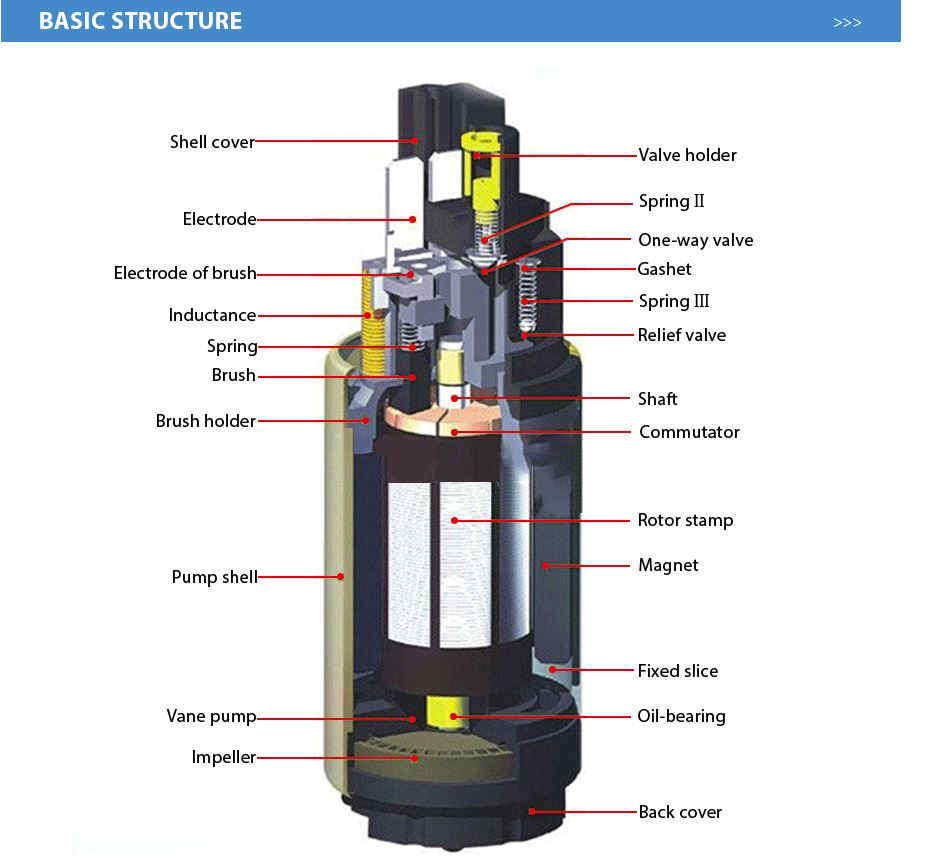 BASIC STRUCTURE
>>>

Shell cover
Electrode
Electrode of brush
Inductance
Spring
Brush
Brush holder
Pump shell
Vane pump
Impeller

Valve holder
Spring II
One-way valve
Gashet
Spring III
Relief valve
Shaft
Commutator
Rotor stamp
Magnet
Fixed slice
Oil-bearing
Back cover