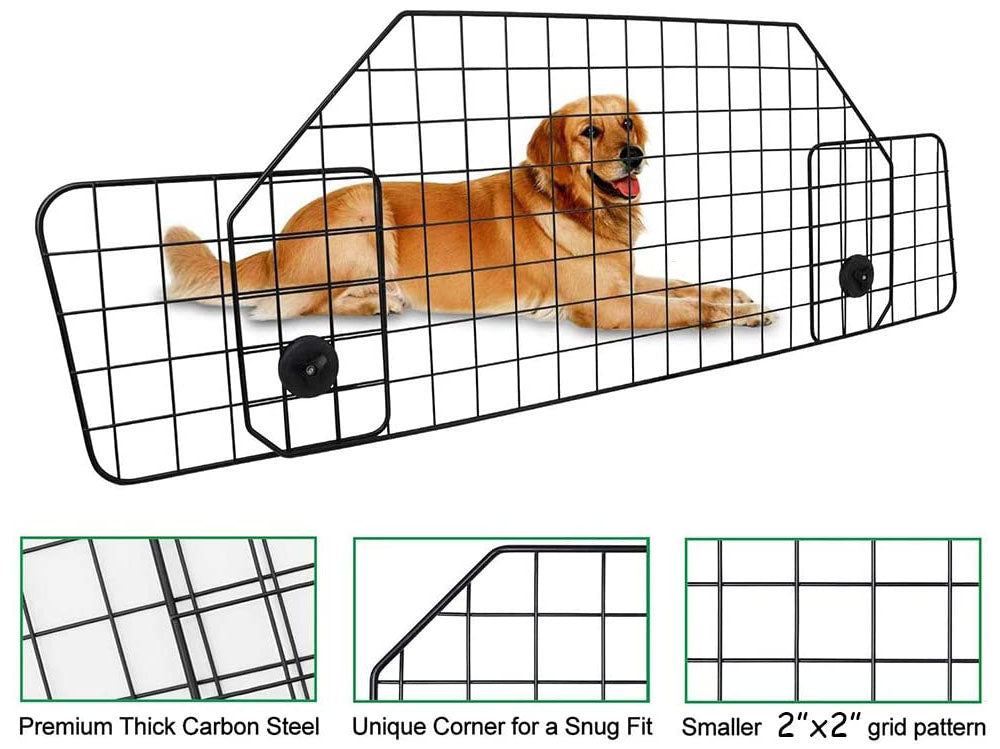 Premium Thick Carbon Steel

Unique Corner for a Snug Fit

Smaller 2"x2" grid pattern