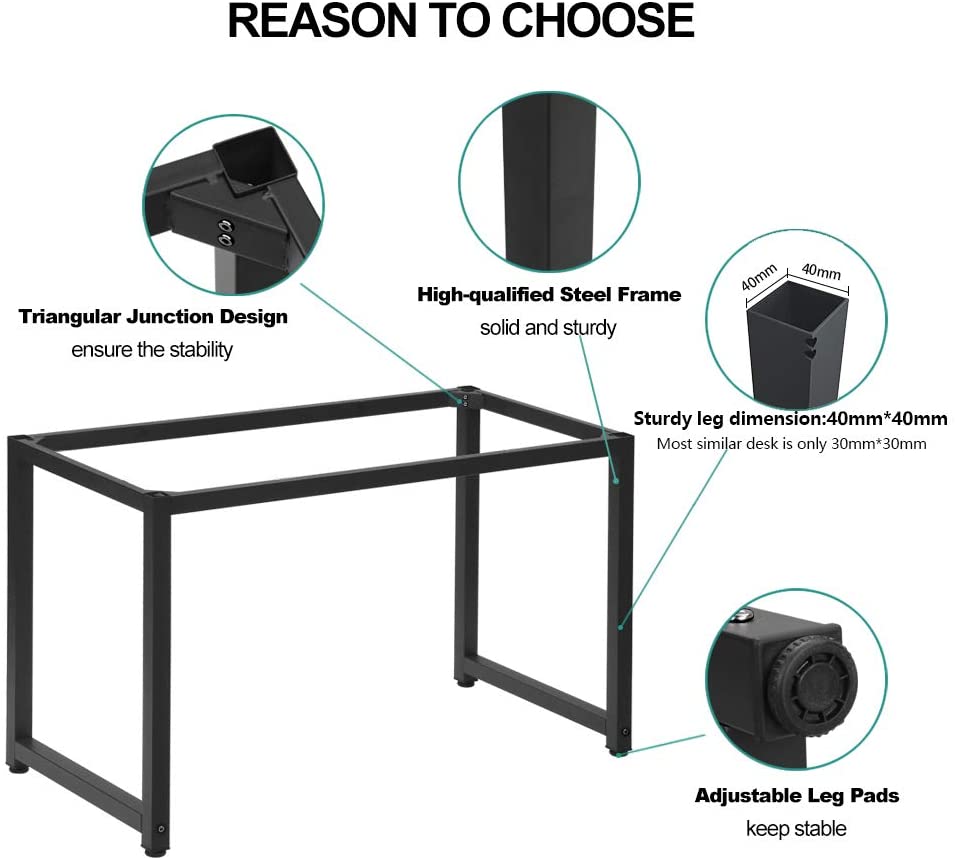 REASON TO CHOOSE

Triangular Junction Design
ensure the stability

High-qualified Steel Frame
solid and sturdy

40mm 40mm

Sturdy leg dimension:40mm*40mm
Most similar desk is only 30mm*30mm

Adjustable Leg Pads
keep stable