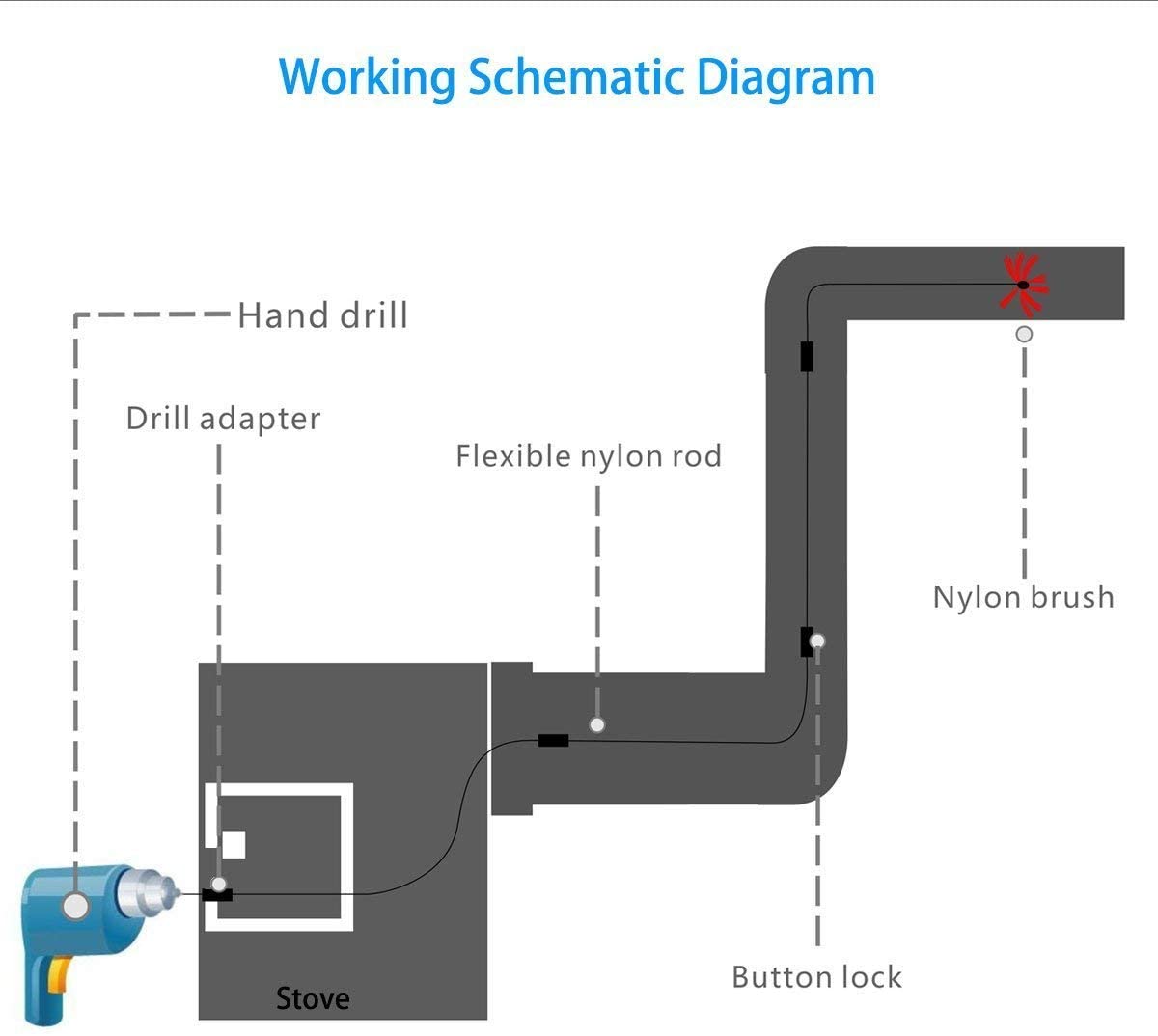 Working Schematic Diagram

Hand drill

Drill adapter

Flexible nylon rod

Nylon brush

Button lock

Stove