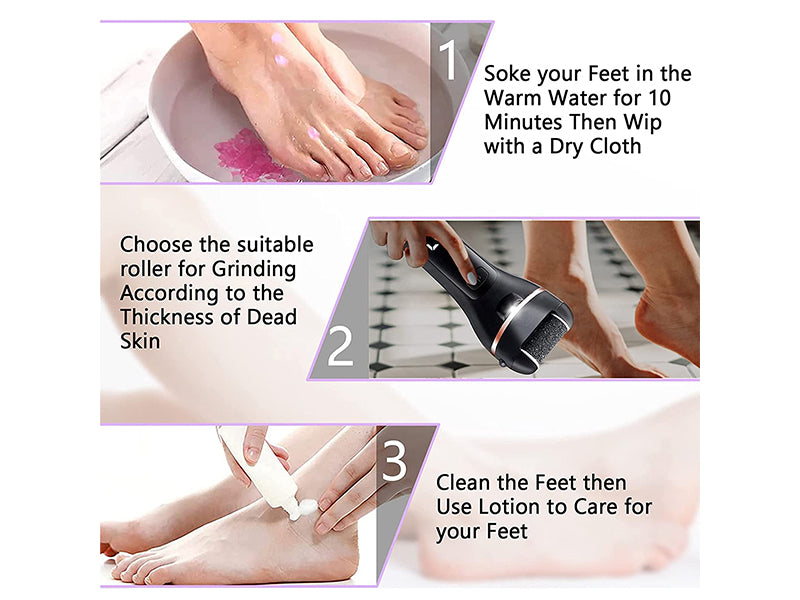 1

Soke your Feet in the Warm Water for 10 Minutes Then Wip with a Dry Cloth

Choose the suitable roller for Grinding According to the Thickness of Dead Skin

2

3

Clean the Feet then Use Lotion to Care for your Feet