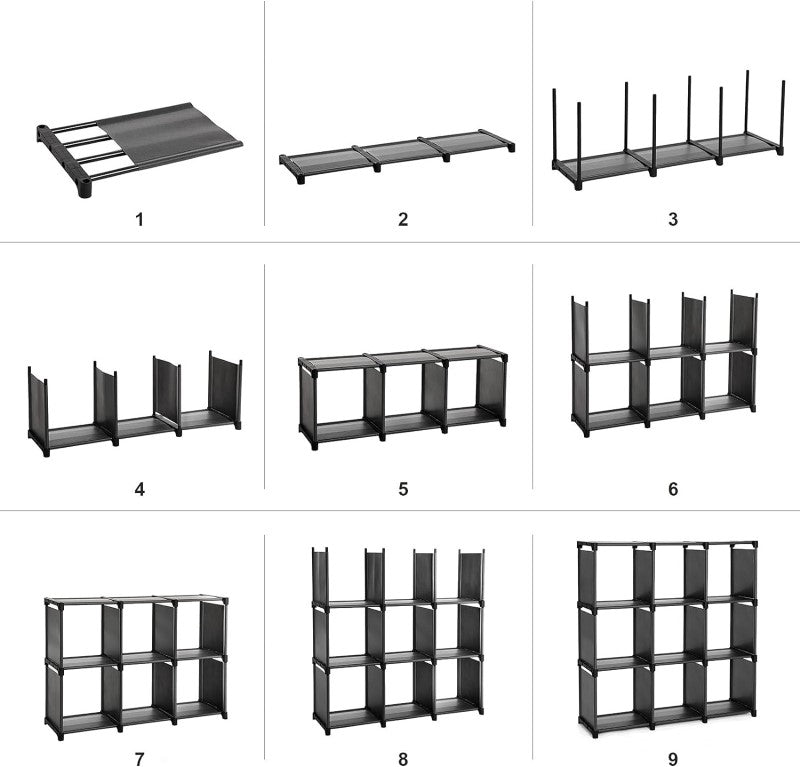 1

2

3

4

5

6

7

8

9