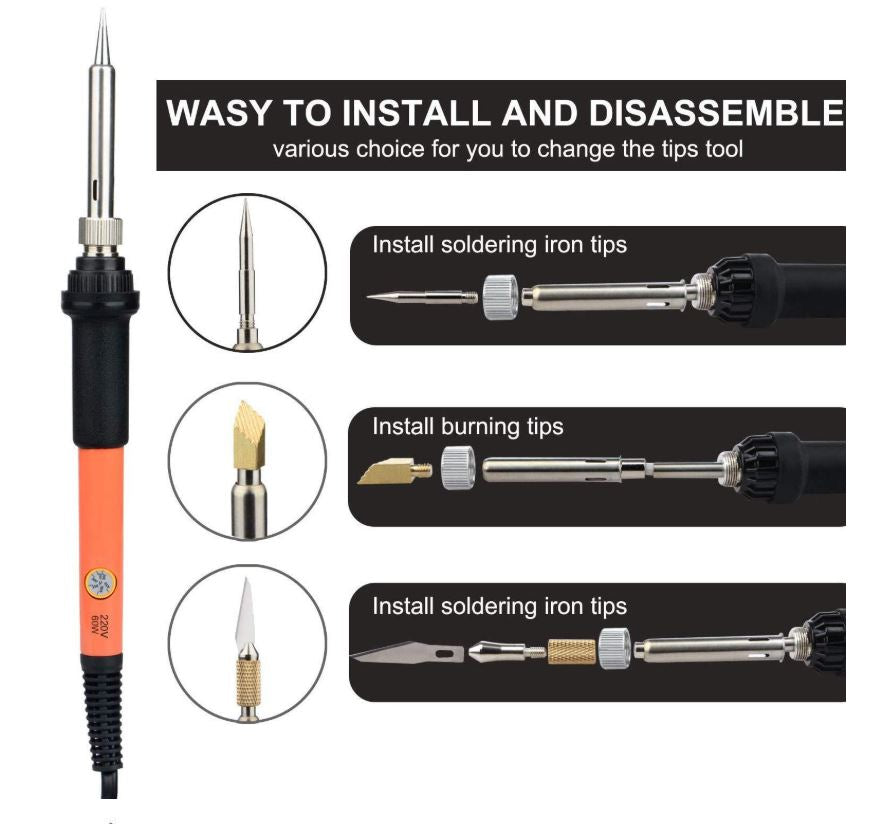 WASY TO INSTALL AND DISASSEMBLE
various choice for you to change the tips tool

Install soldering iron tips

Install burning tips

Install soldering iron tips

220V
60W