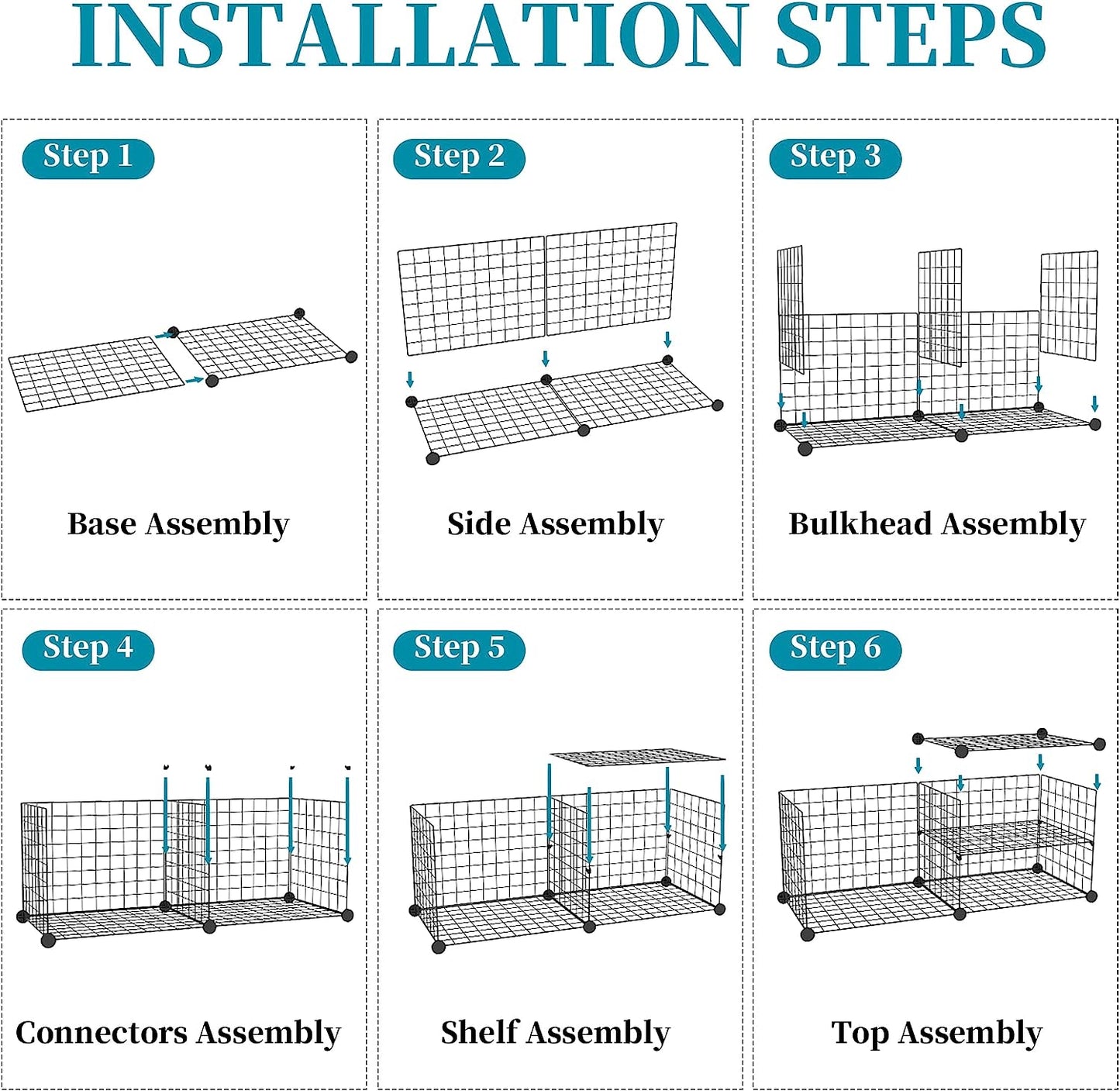 INSTALLATION STEPS

Step 1

Base Assembly

Step 2

Side Assembly

Step 3

Bulkhead Assembly

Step 4

Connectors Assembly

Step 5

Shelf Assembly

Step 6

Top Assembly