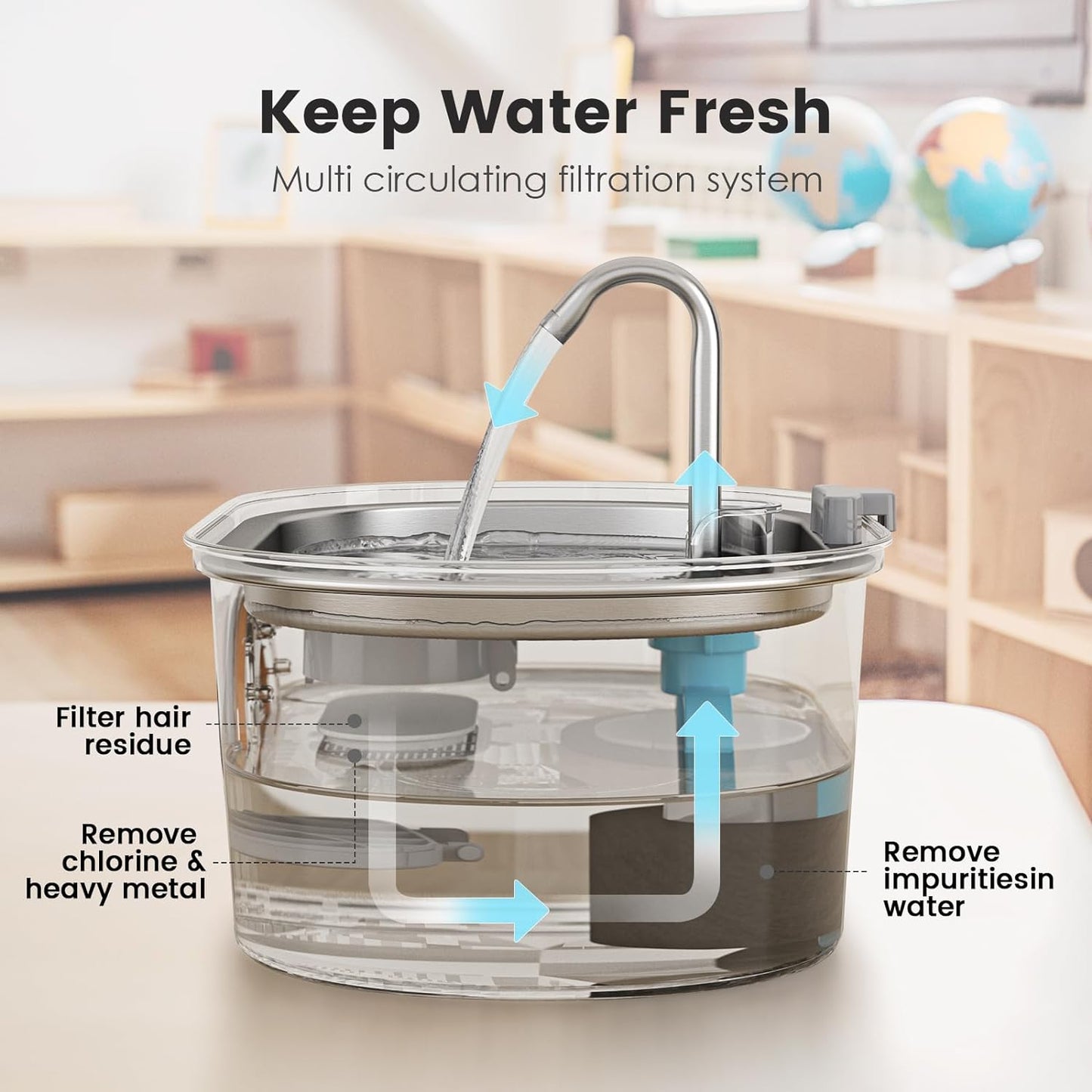 Keep Water Fresh

Multi circulating filtration system

Filter hair residue

Remove chlorine & heavy metal

Remove impuritiesin water