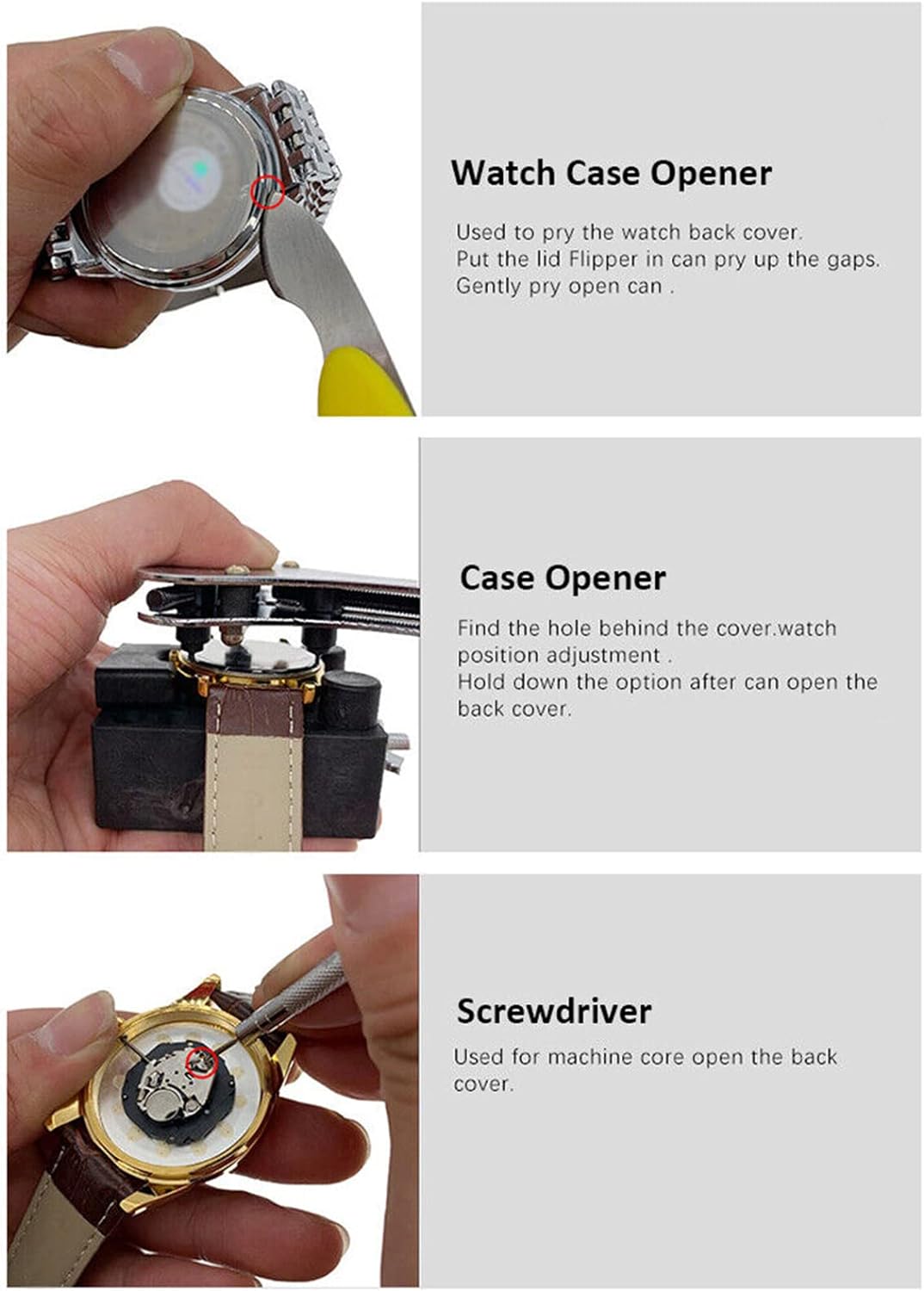 Watch Case Opener

Used to pry the watch back cover.
Put the lid Flipper in can pry up the gaps.
Gently pry open can .

Case Opener

Find the hole behind the cover.watch position adjustment .
Hold down the option after can open the back cover.

Screwdriver

Used for machine core open the back cover.