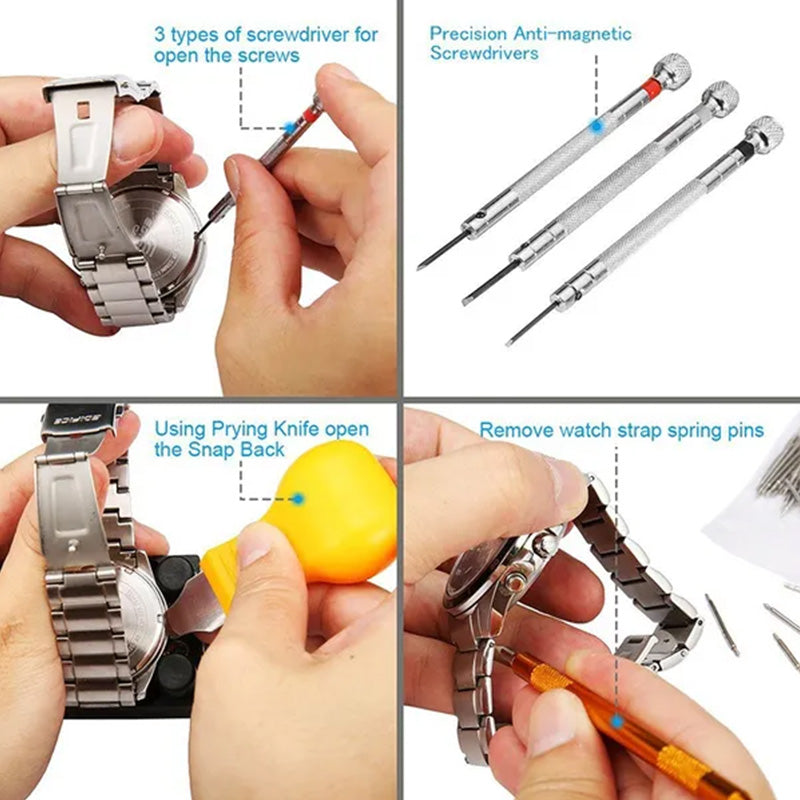 3 types of screwdriver for open the screws

Precision Anti-magnetic Screwdrivers

Using Prying Knife open the Snap Back

Remove watch strap spring pins