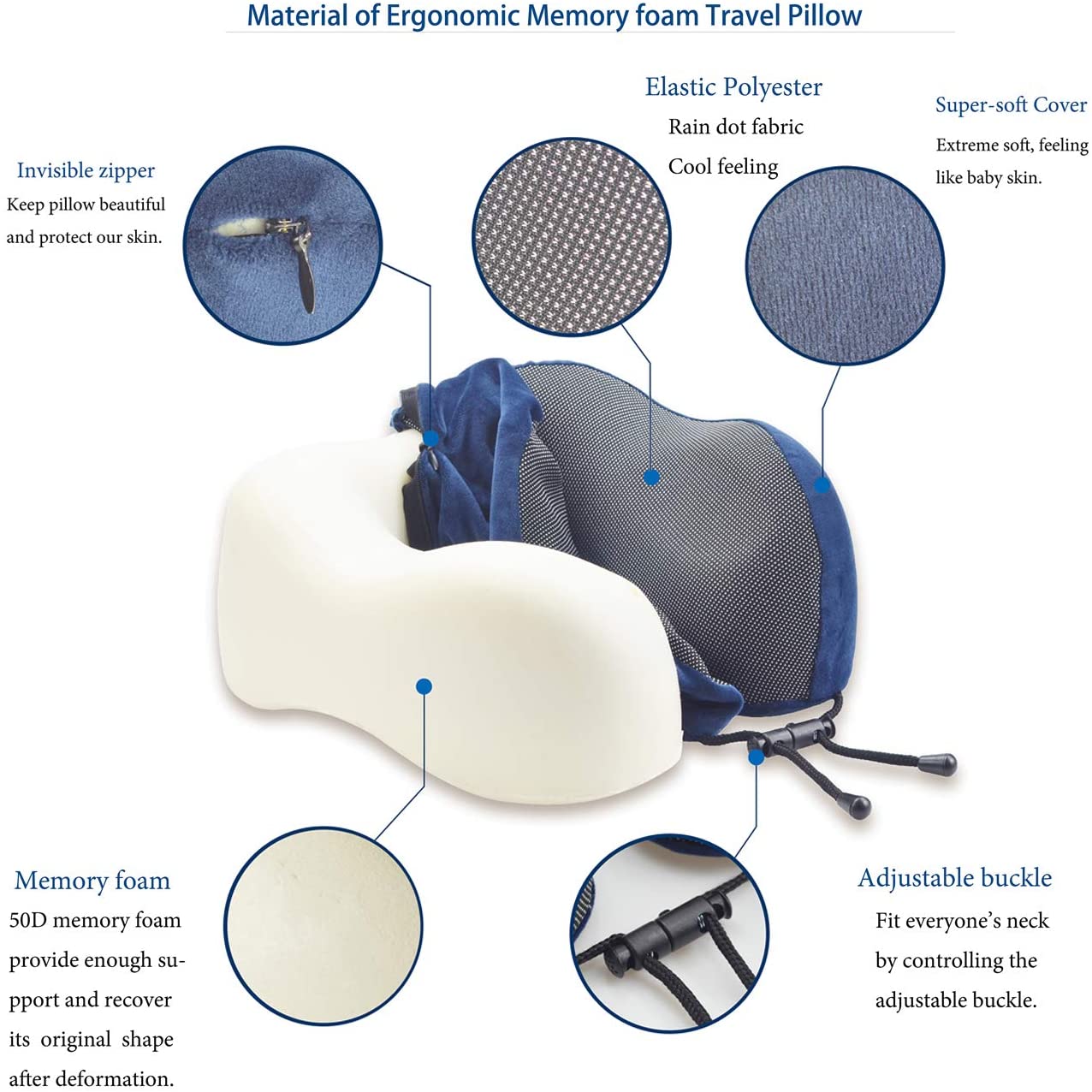 Material of Ergonomic Memory foam Travel Pillow

Invisible zipper
Keep pillow beautiful and protect our skin.

Elastic Polyester
Rain dot fabric
Cool feeling

Super-soft Cover
Extreme soft, feeling like baby skin.

Memory foam
50D memory foam provide enough support and recover its original shape after deformation.

Adjustable buckle
Fit everyone's neck by controlling the adjustable buckle.