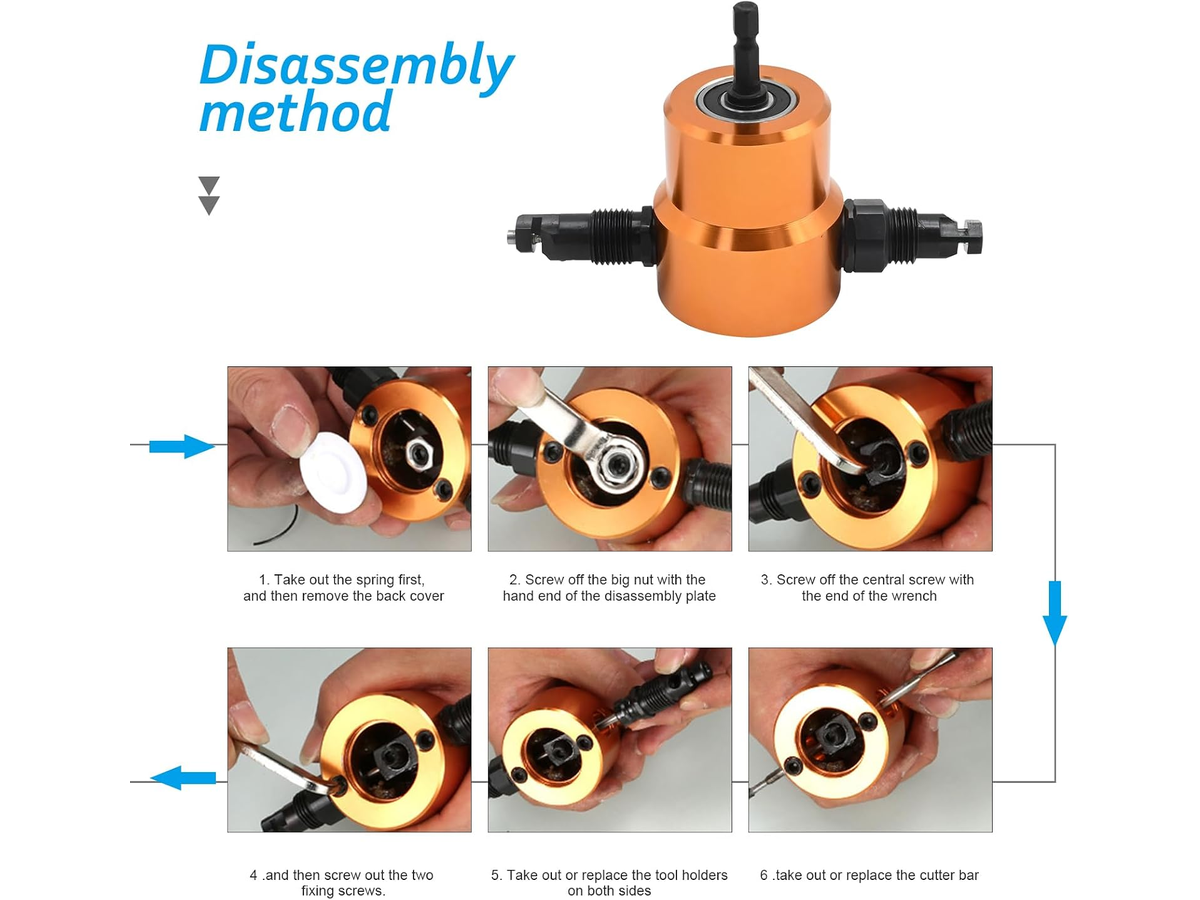 Disassembly method

1. Take out the spring first, and then remove the back cover

2. Screw off the big nut with the hand end of the disassembly plate

3. Screw off the central screw with the end of the wrench

4 .and then screw out the two fixing screws.

5. Take out or replace the tool holders on both sides

6 .take out or replace the cutter bar