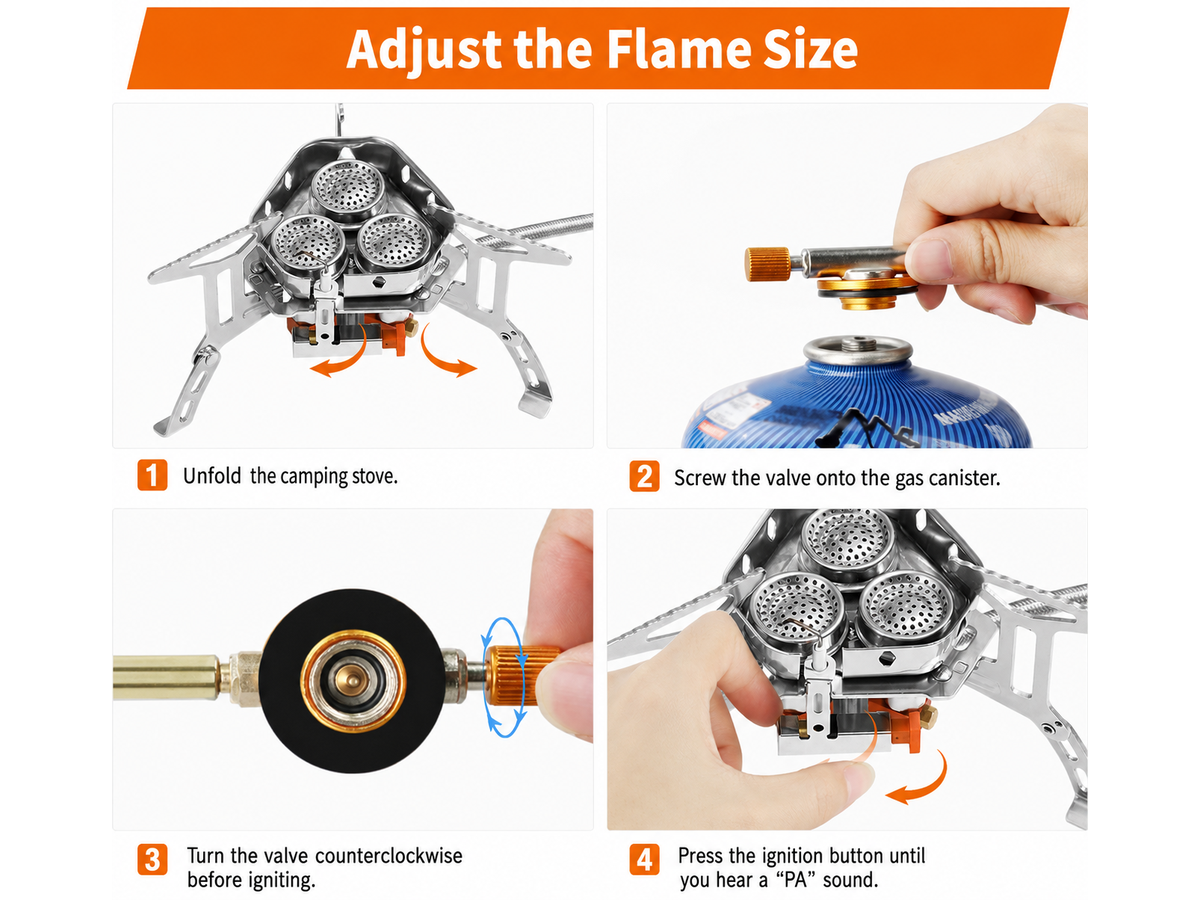 Adjust the Flame Size

1 Unfold the camping stove.

2 Screw the valve onto the gas canister.

3 Turn the valve counterclockwise before igniting.

4 Press the ignition button until you hear a "PA" sound.