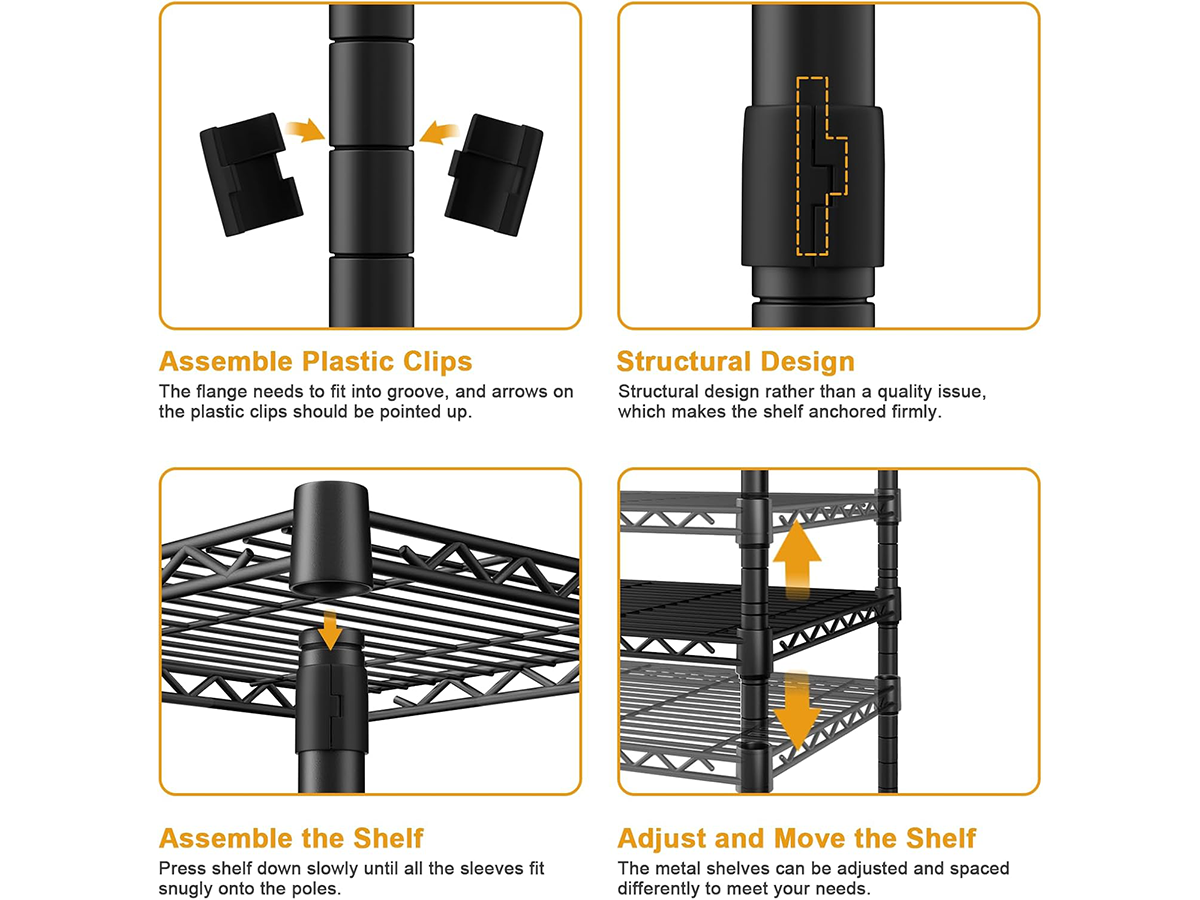 Assemble Plastic Clips
The flange needs to fit into groove, and arrows on the plastic clips should be pointed up.

Structural Design
Structural design rather than a quality issue, which makes the shelf anchored firmly.

Assemble the Shelf
Press shelf down slowly until all the sleeves fit snugly onto the poles.

Adjust and Move the Shelf
The metal shelves can be adjusted and spaced differently to meet your needs.