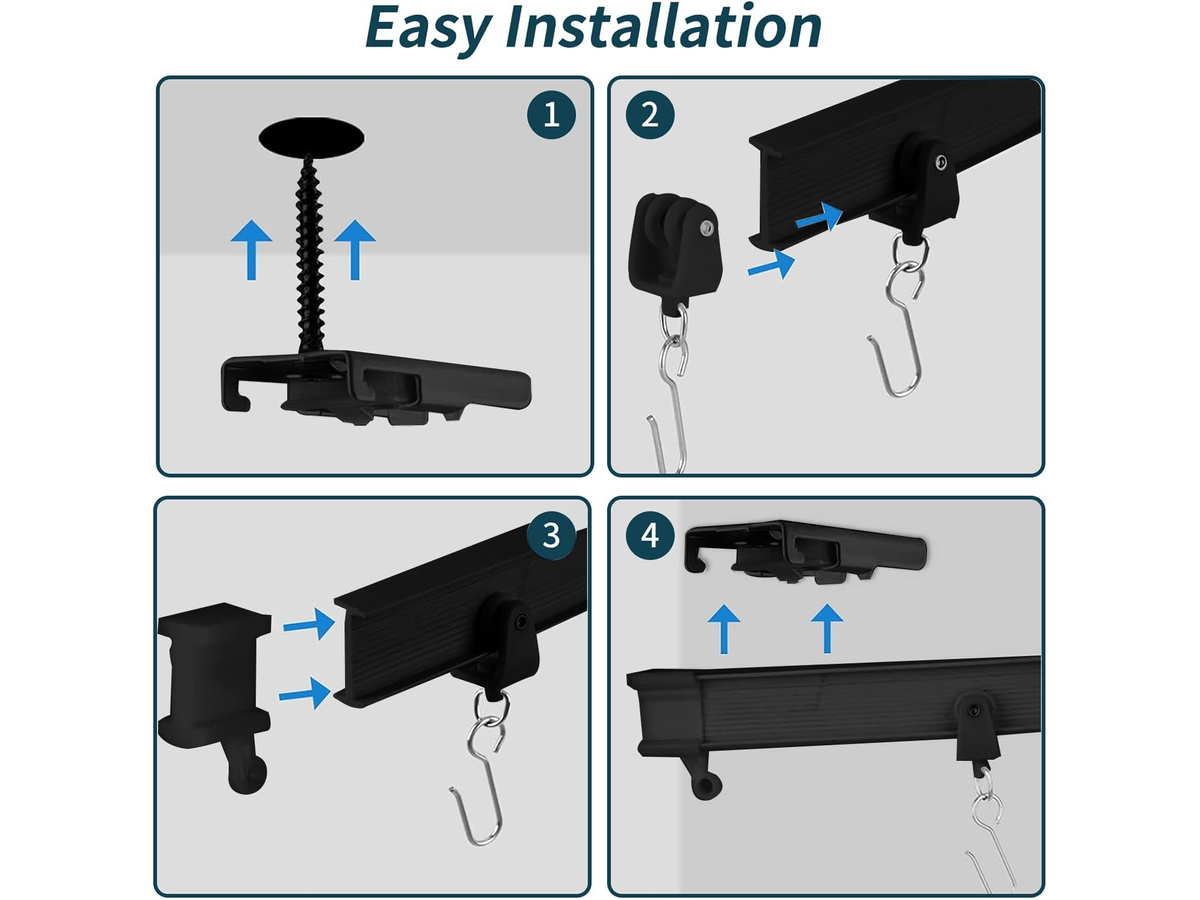 Easy Installation

1

2

3

4