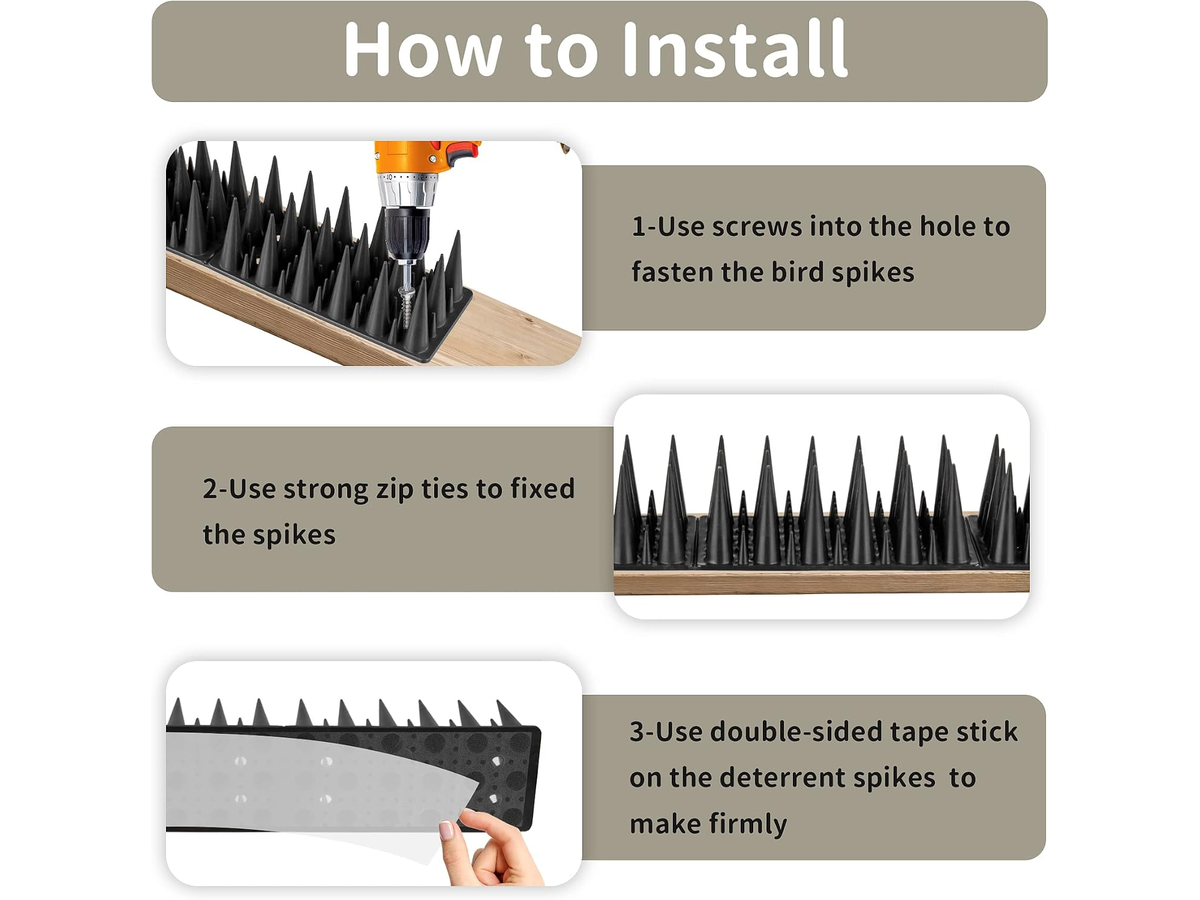 How to Install

1-Use screws into the hole to fasten the bird spikes

2-Use strong zip ties to fixed the spikes

3-Use double-sided tape stick on the deterrent spikes to make firmly