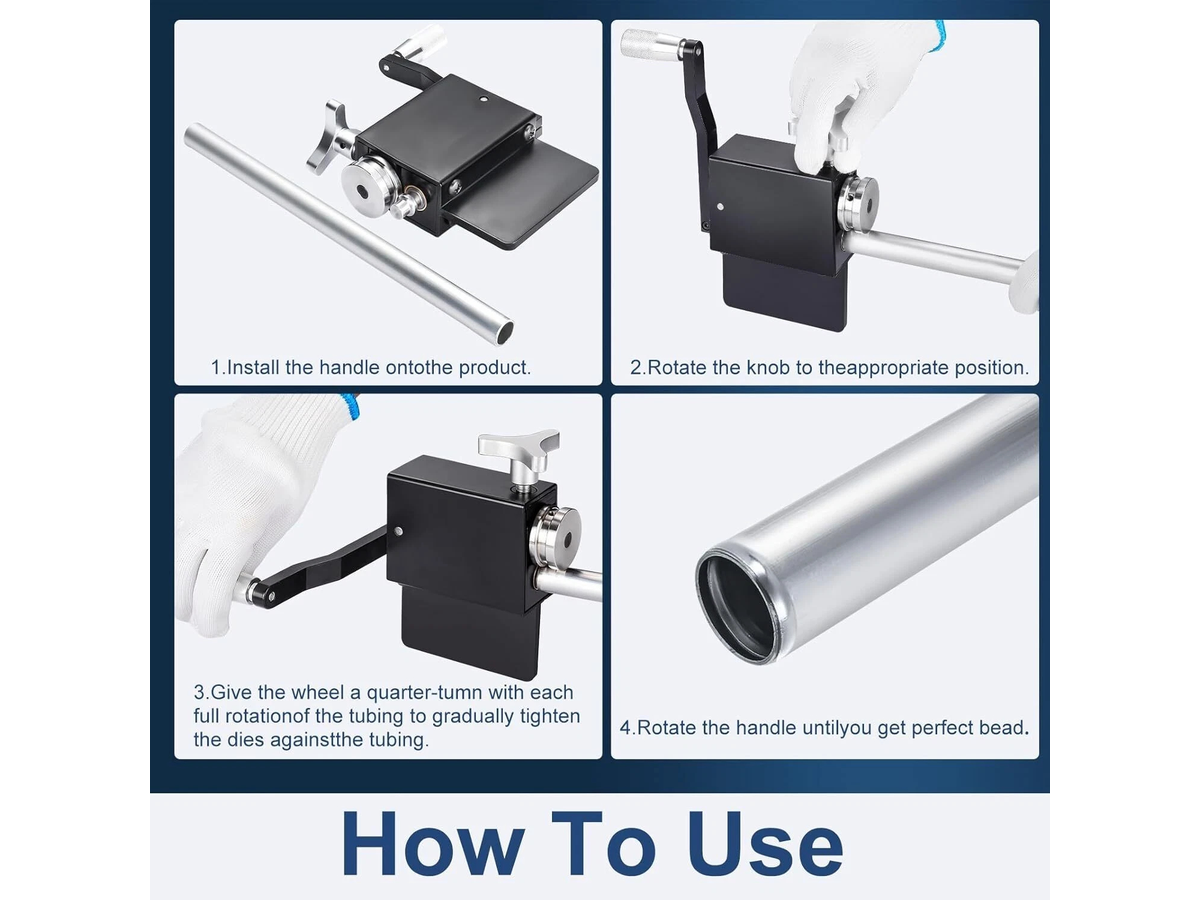 1.Install the handle ontothe product.

2.Rotate the knob to theappropriate position.

3.Give the wheel a quarter-tumn with each full rotationof the tubing to gradually tighten the dies againstthe tubing.

4.Rotate the handle untilyou get perfect bead.

How To Use