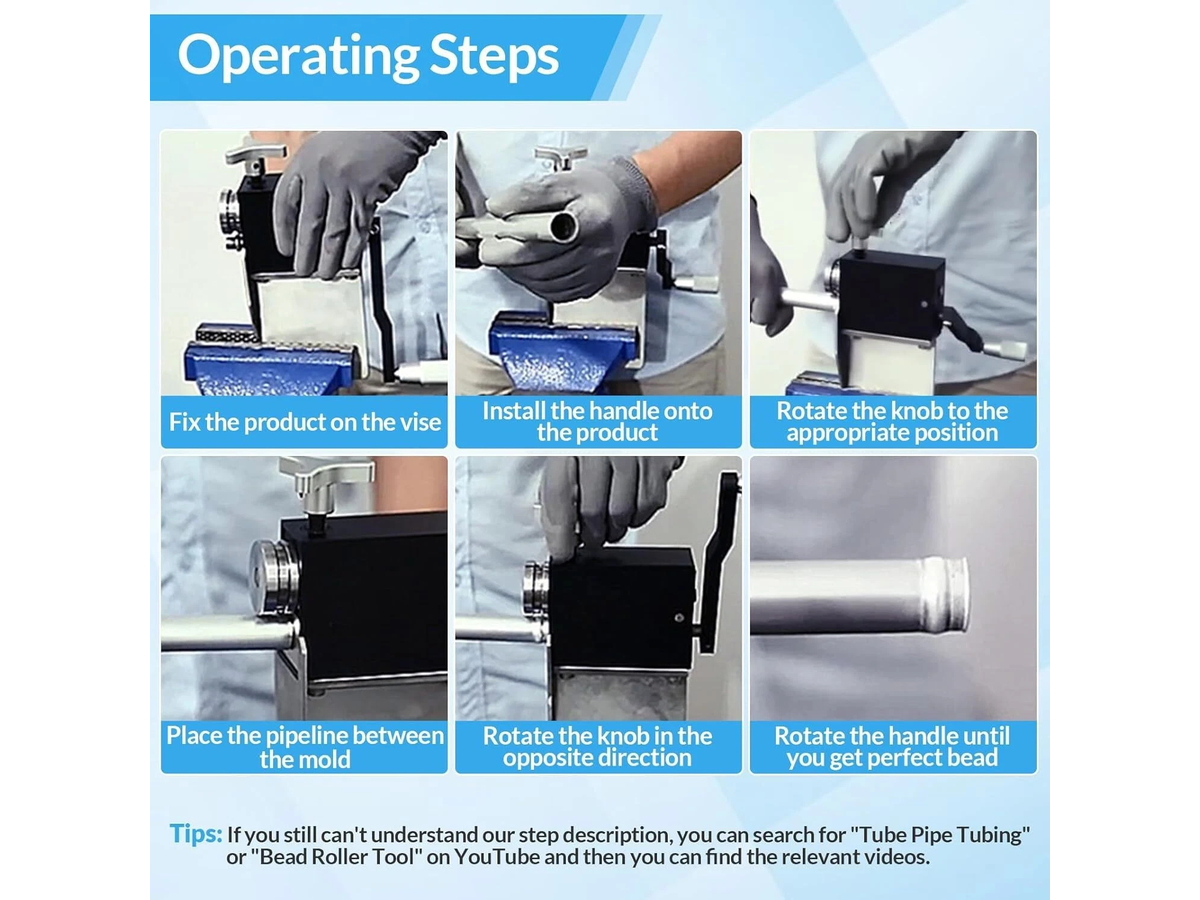 Operating Steps

Fix the product on the vise

Install the handle onto the product

Rotate the knob to the appropriate position

Place the pipeline between the mold

Rotate the knob in the opposite direction

Rotate the handle until you get perfect bead

Tips: If you still can't understand our step description, you can search for "Tube Pipe Tubing" or "Bead Roller Tool" on YouTube and then you can find the relevant videos.