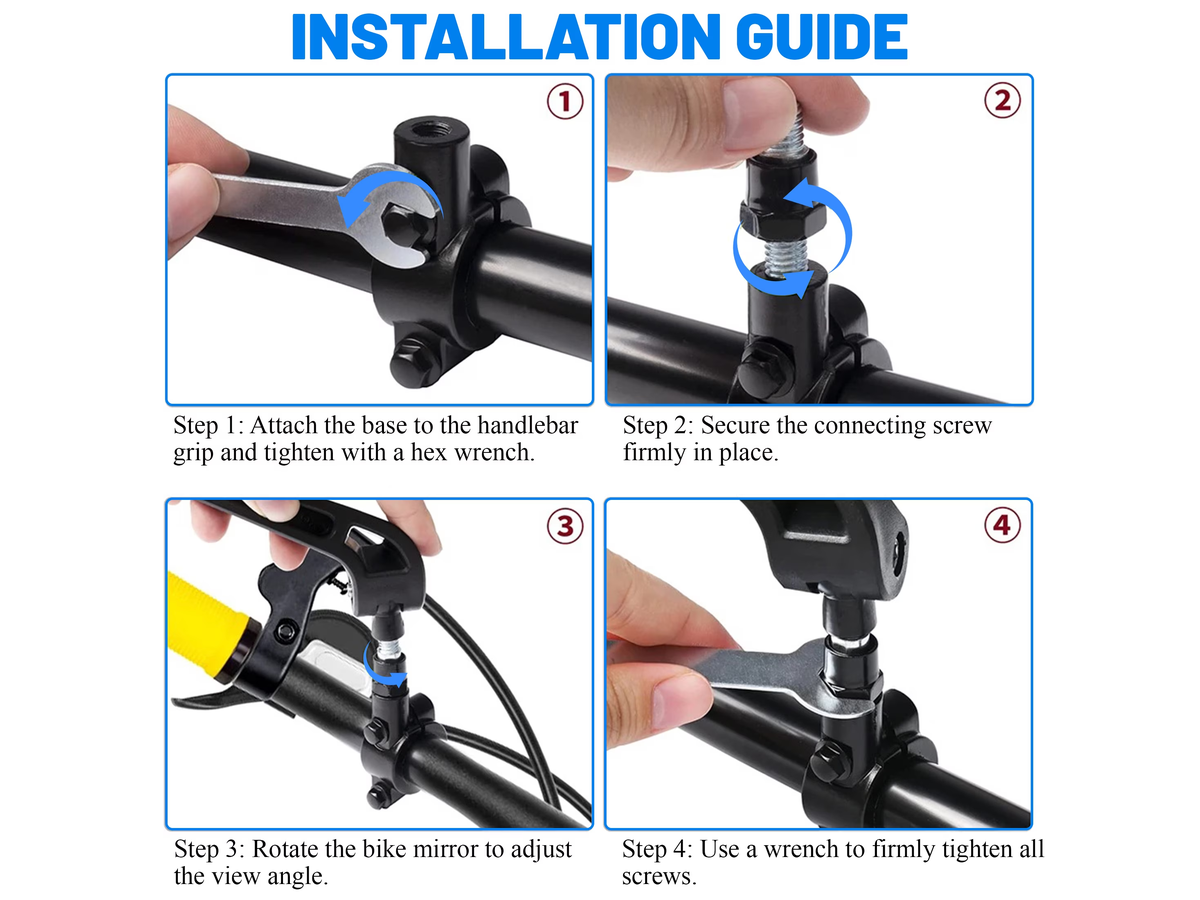 INSTALLATION GUIDE

①

Step 1: Attach the base to the handlebar grip and tighten with a hex wrench.

②

Step 2: Secure the connecting screw firmly in place.

③

Step 3: Rotate the bike mirror to adjust the view angle.

④

Step 4: Use a wrench to firmly tighten all screws.