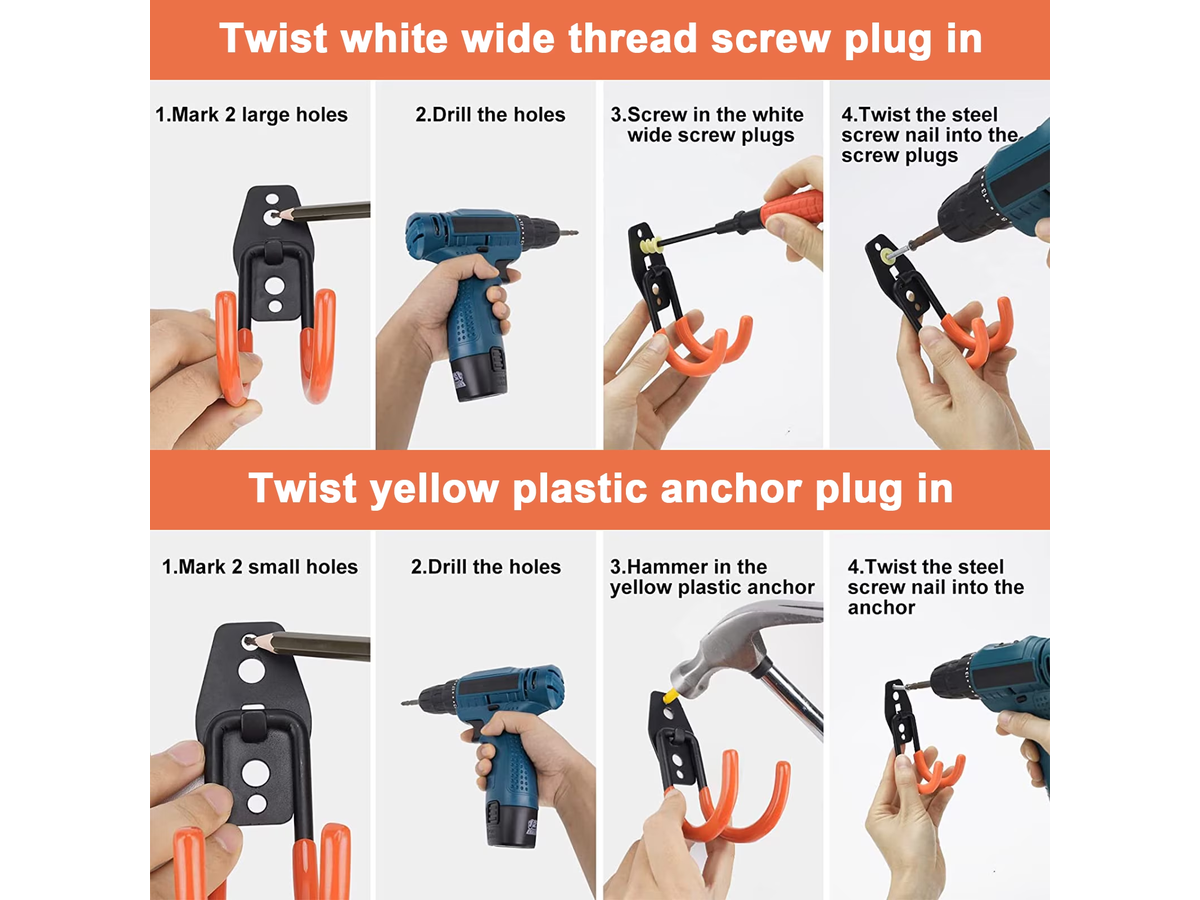 Twist white wide thread screw plug in

1.Mark 2 large holes

2.Drill the holes

3.Screw in the white wide screw plugs

4.Twist the steel screw nail into the screw plugs

Twist yellow plastic anchor plug in

1.Mark 2 small holes

2.Drill the holes

3.Hammer in the yellow plastic anchor

4.Twist the steel screw nail into the anchor