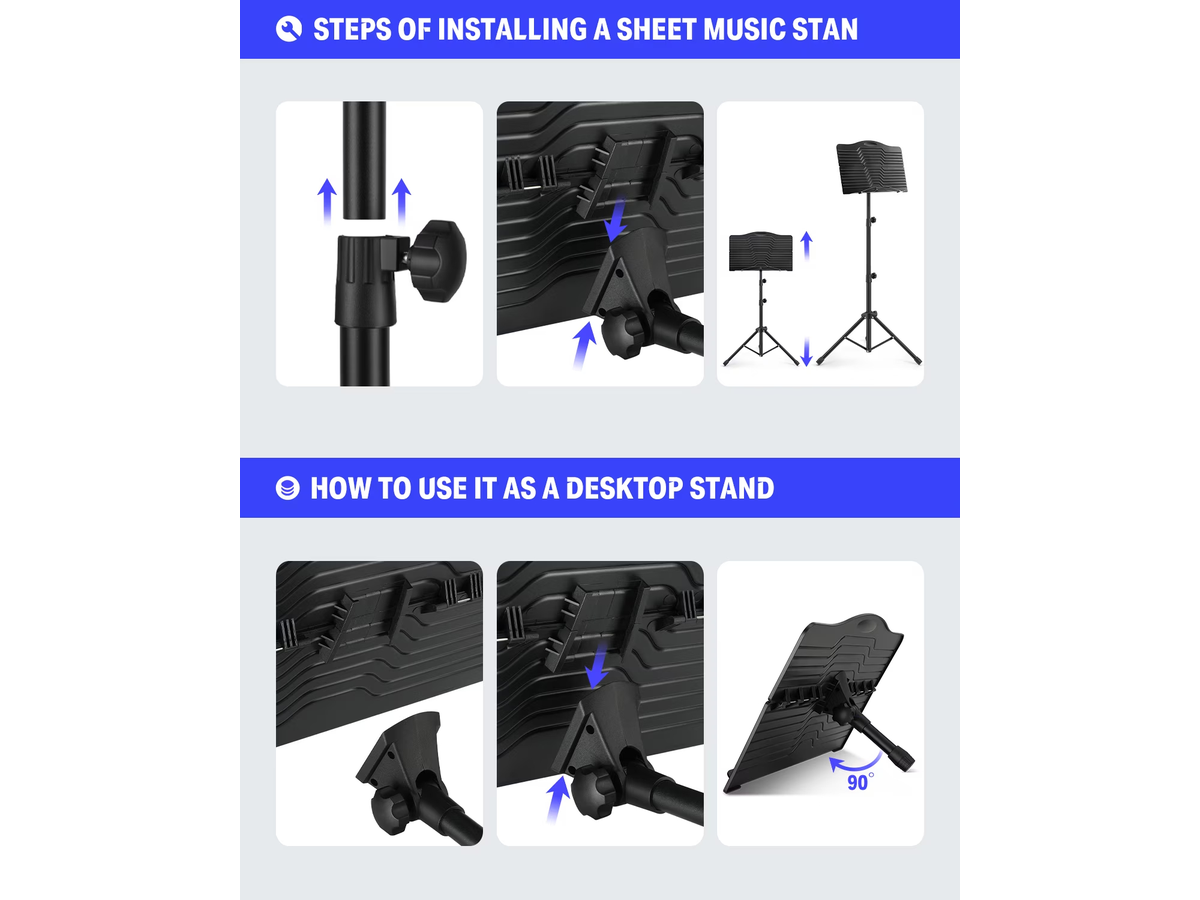 STEPS OF INSTALLING A SHEET MUSIC STAN

HOW TO USE IT AS A DESKTOP STAND

90°