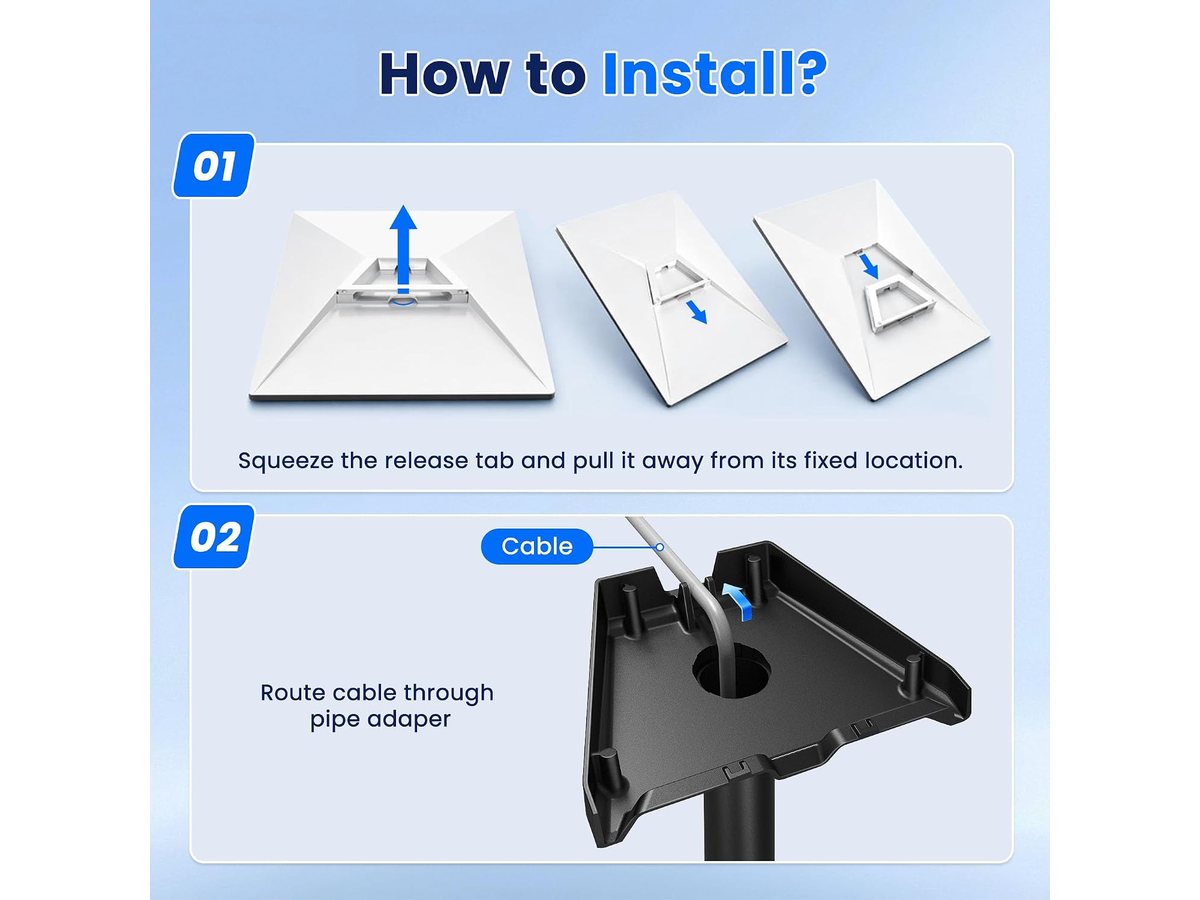 How to Install?

01

Squeeze the release tab and pull it away from its fixed location.

02

Cable

Route cable through pipe adaper