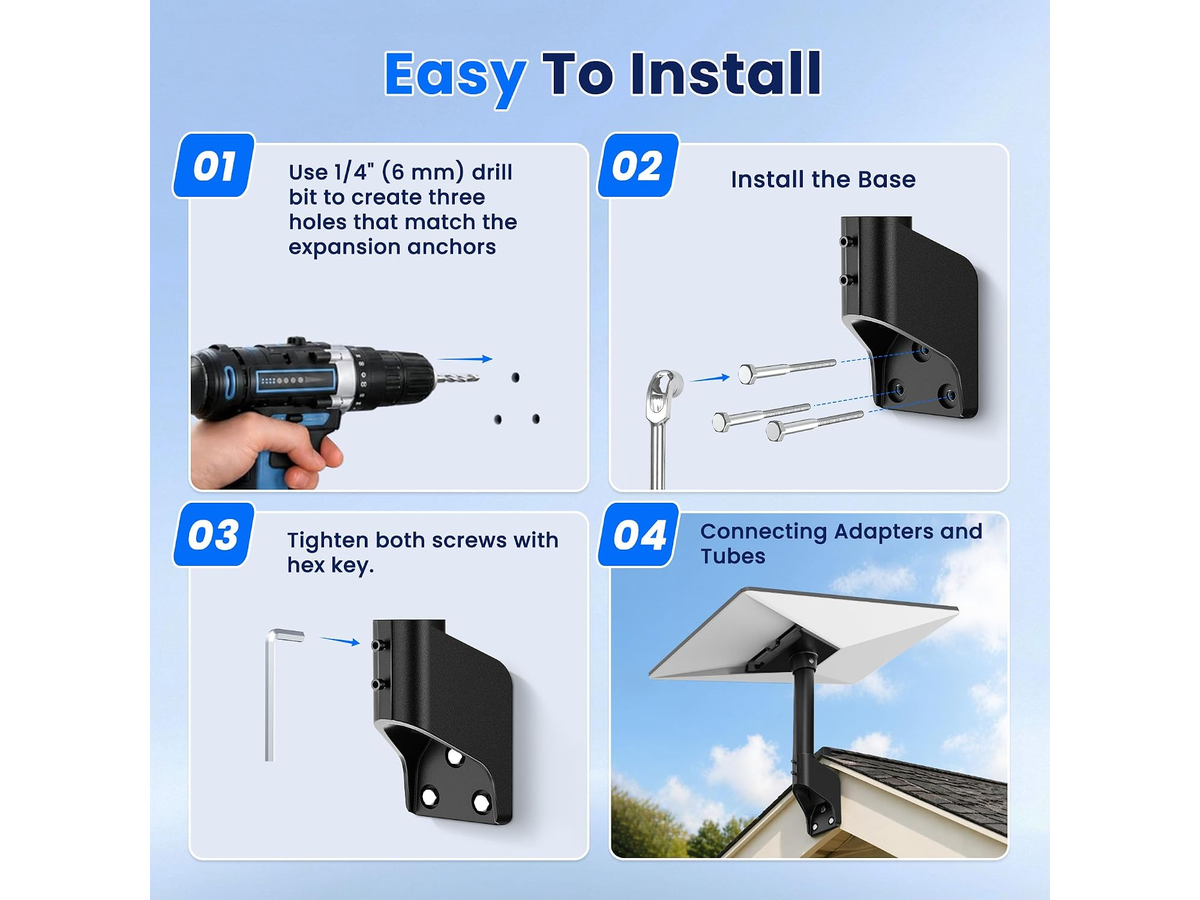 Easy To Install

01

Use 1/4" (6 mm) drill bit to create three holes that match the expansion anchors

02

Install the Base

03

Tighten both screws with hex key.

04

Connecting Adapters and Tubes