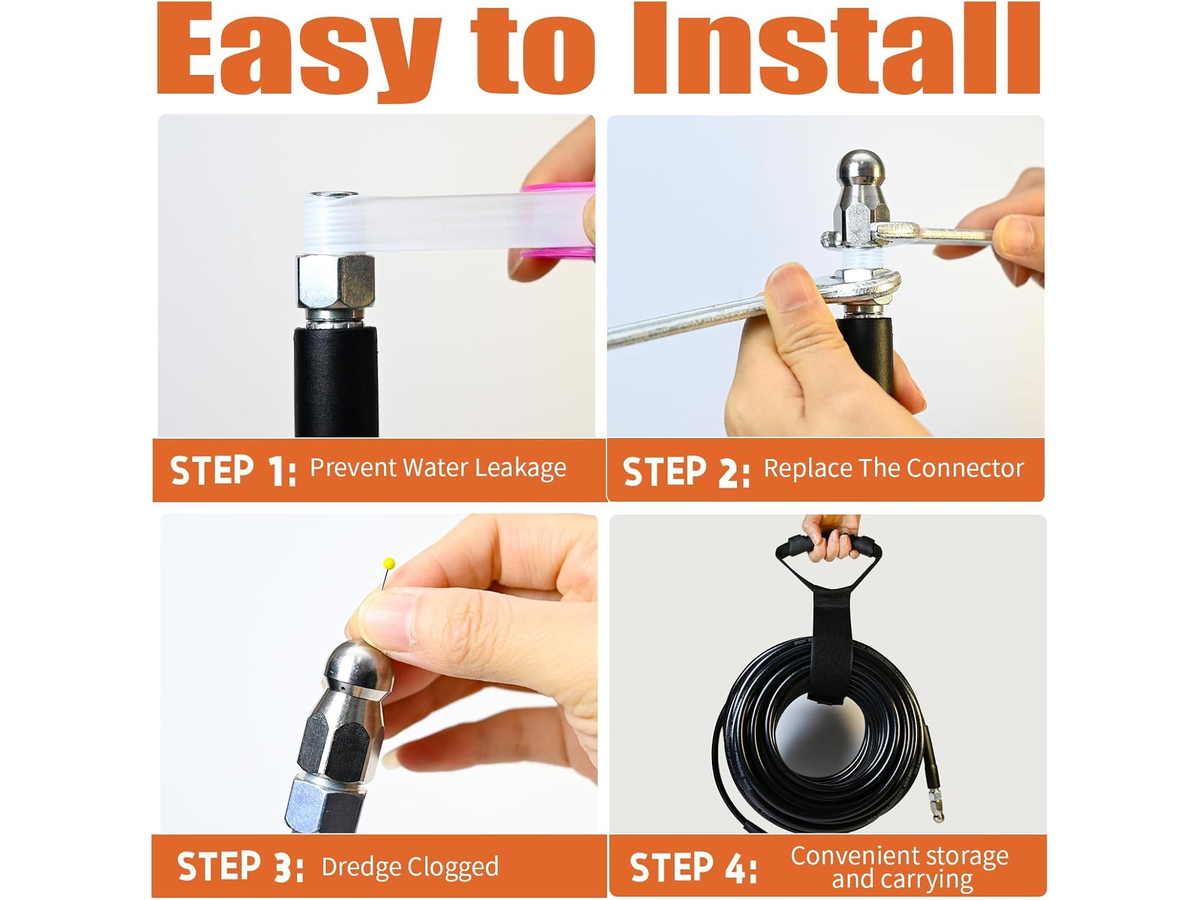 Easy to Install

STEP 1: Prevent Water Leakage

STEP 2: Replace The Connector

STEP 3: Dredge Clogged

STEP 4: Convenient storage and carrying