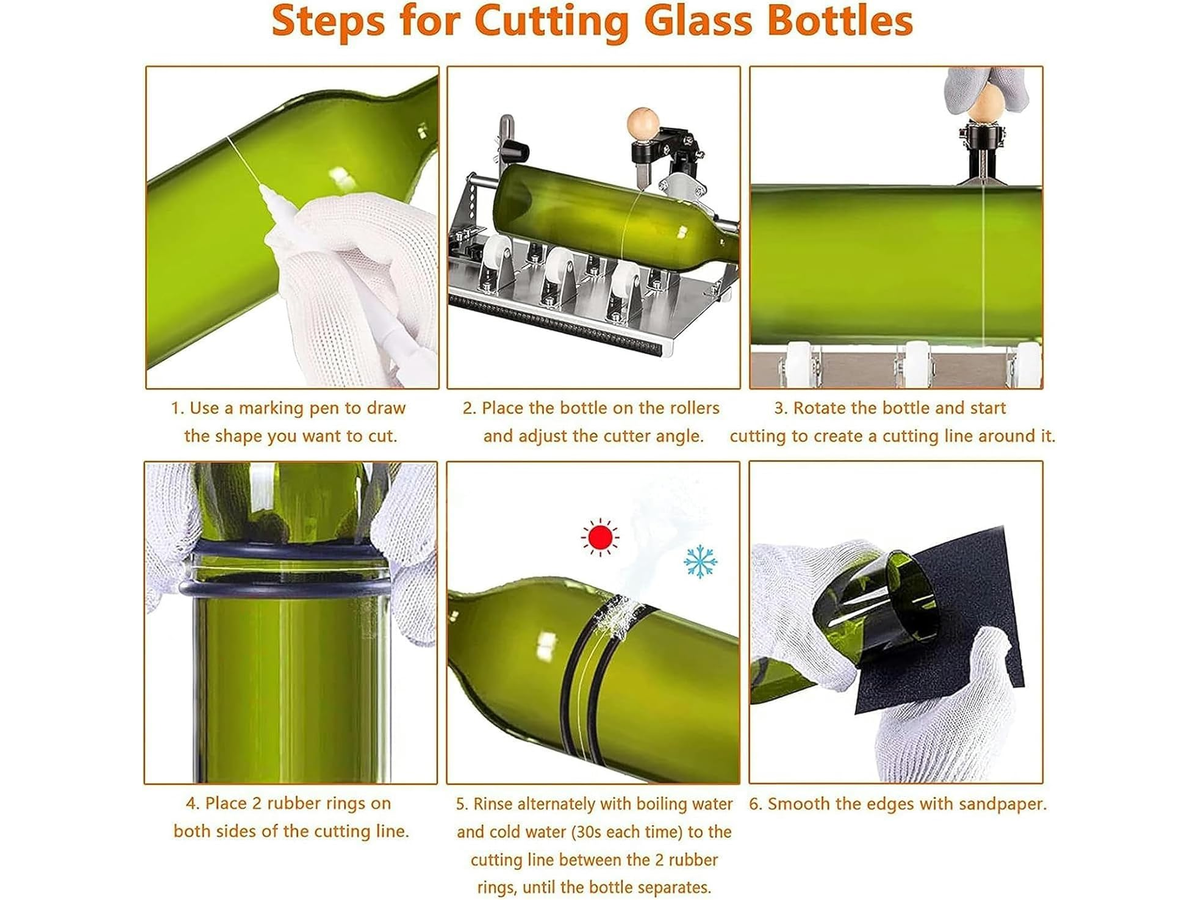 Steps for Cutting Glass Bottles

1. Use a marking pen to draw the shape you want to cut.

2. Place the bottle on the rollers and adjust the cutter angle.

3. Rotate the bottle and start cutting to create a cutting line around it.

4. Place 2 rubber rings on both sides of the cutting line.

5. Rinse alternately with boiling water and cold water (30s each time) to the cutting line between the 2 rubber rings, until the bottle separates.

6. Smooth the edges with sandpaper.