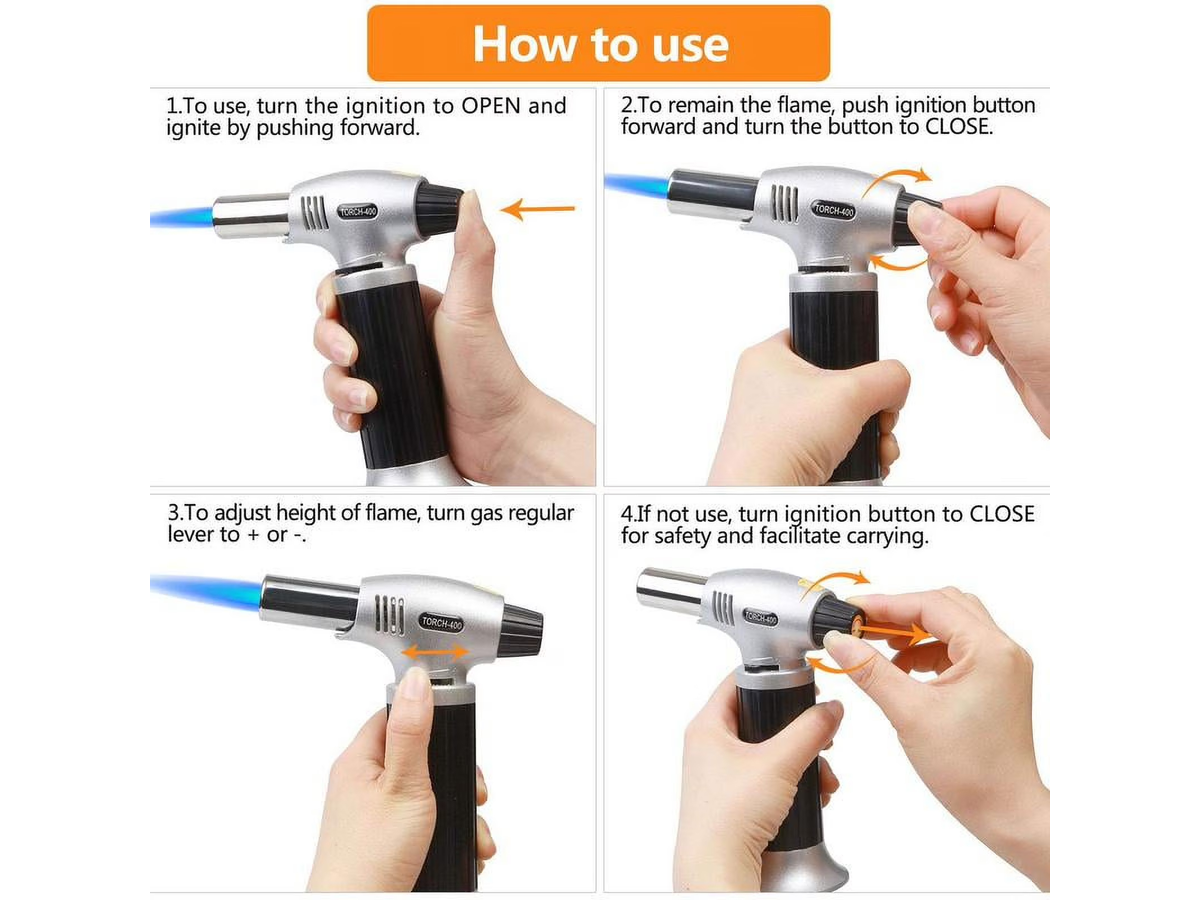 How to use

1.To use, turn the ignition to OPEN and ignite by pushing forward.

TORCH-400

2.To remain the flame, push ignition button forward and turn the button to CLOSE.

TORCH-400

3.To adjust height of flame, turn gas regular lever to + or -.

TORCH-400

4.If not use, turn ignition button to CLOSE for safety and facilitate carrying.

TORCH-400