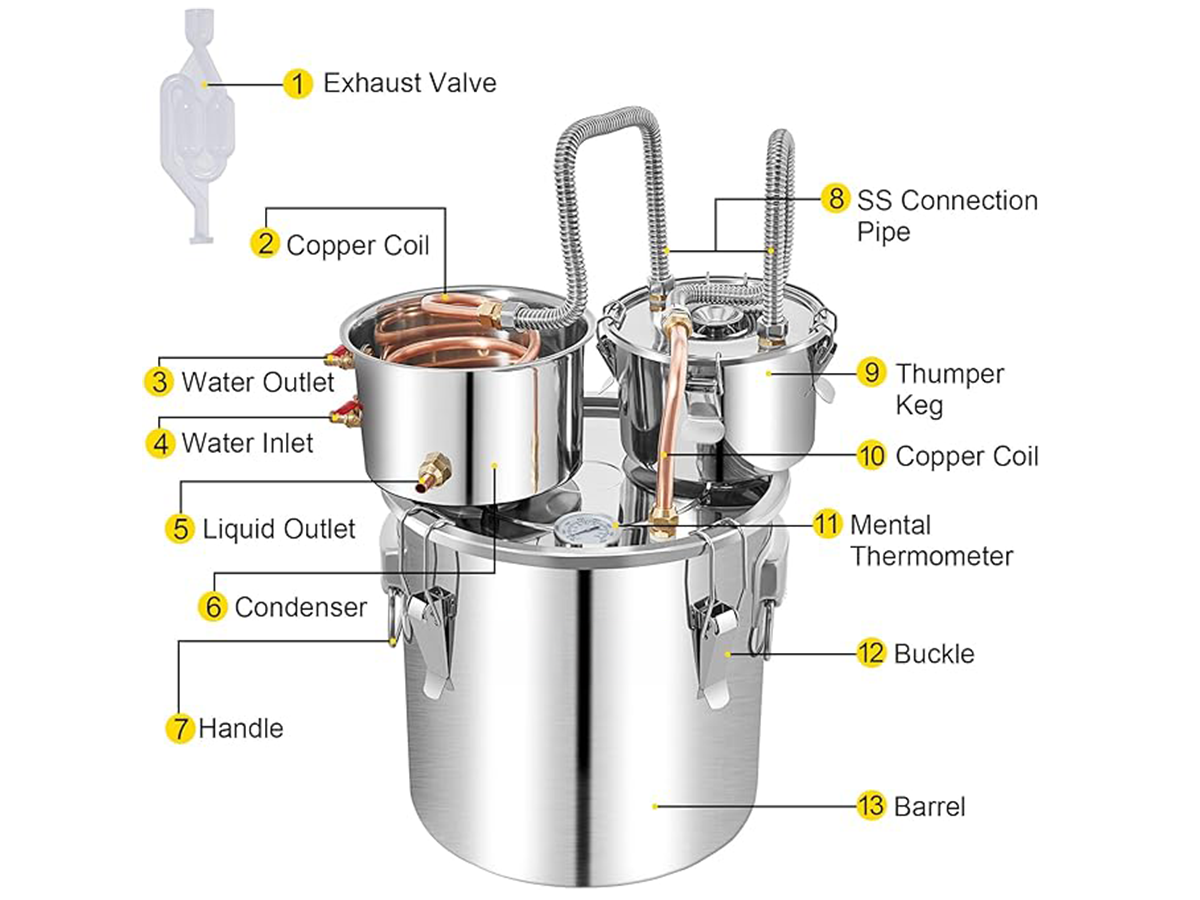 1 Exhaust Valve

2 Copper Coil

3 Water Outlet

4 Water Inlet

5 Liquid Outlet

6 Condenser

7 Handle

8 SS Connection Pipe

9 Thumper Keg

10 Copper Coil

11 Mental Thermometer

12 Buckle

13 Barrel