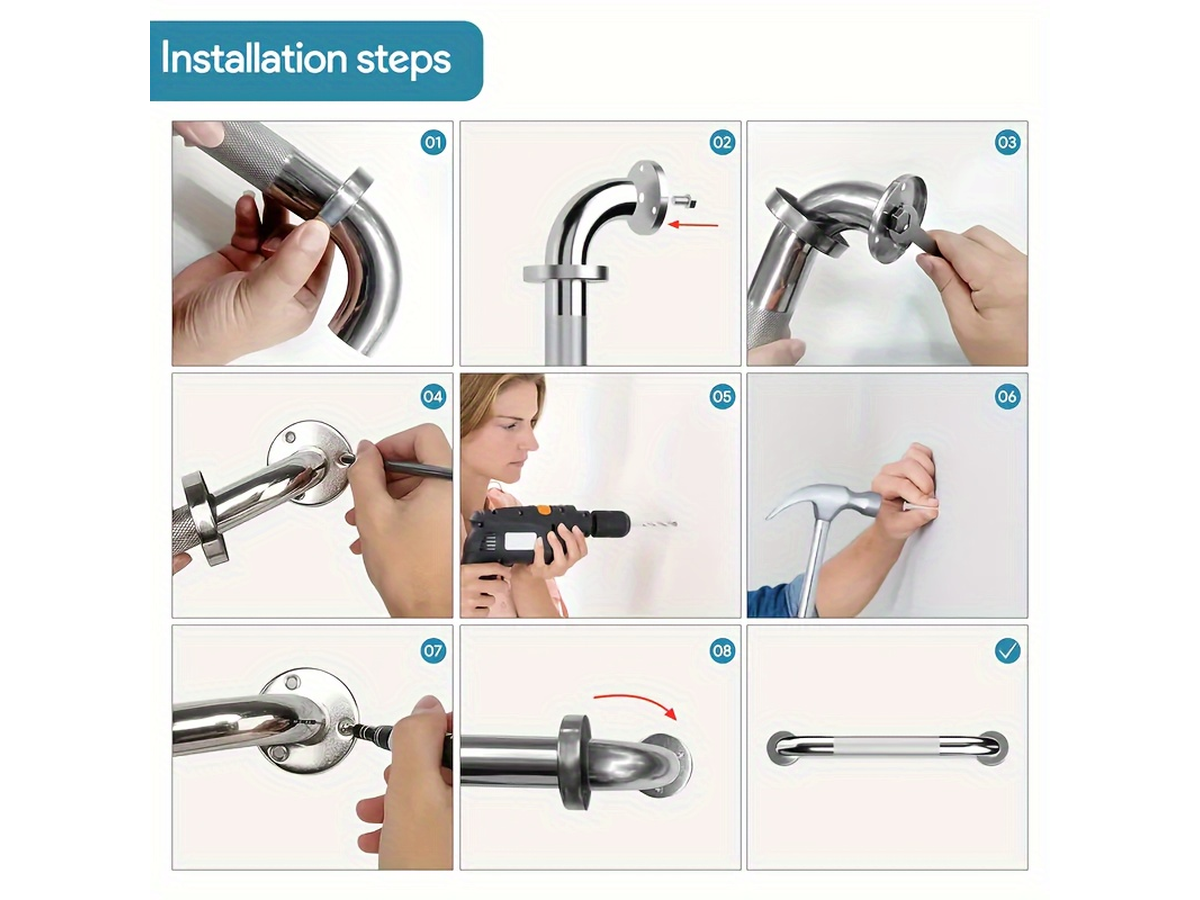 Installation steps

01

02

03

04

05

06

07

08