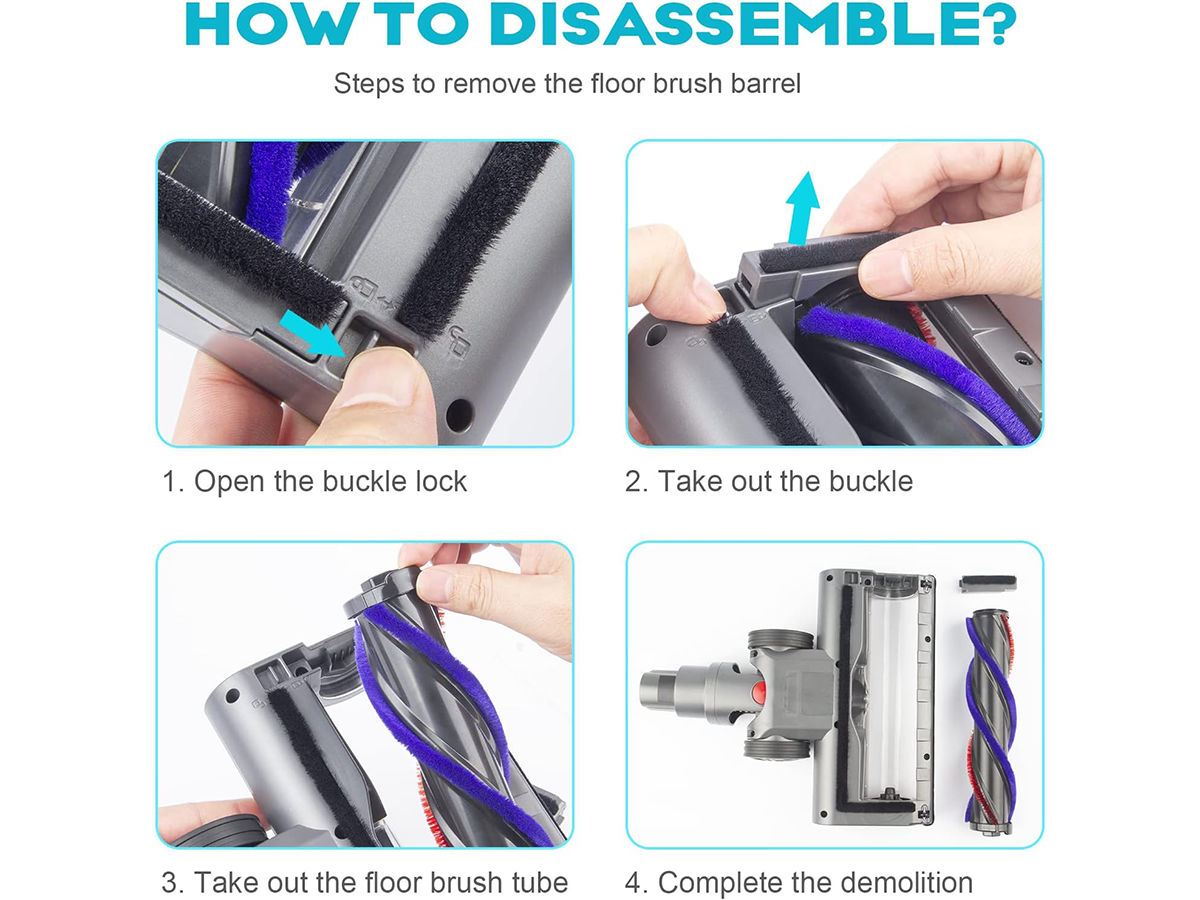 HOW TO DISASSEMBLE?

Steps to remove the floor brush barrel

1. Open the buckle lock

2. Take out the buckle

3. Take out the floor brush tube

4. Complete the demolition