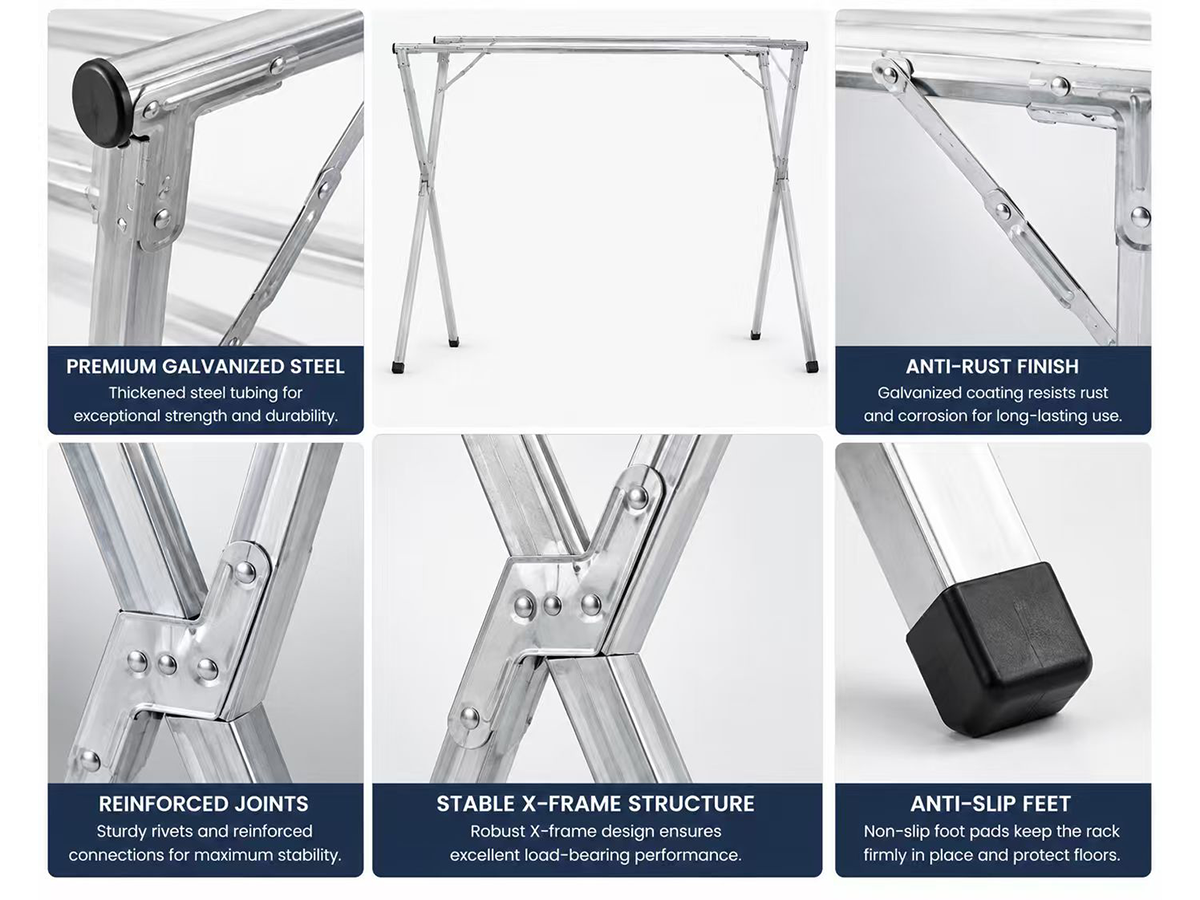 PREMIUM GALVANIZED STEEL
Thickened steel tubing for exceptional strength and durability.

ANTI-RUST FINISH
Galvanized coating resists rust and corrosion for long-lasting use.

REINFORCED JOINTS
Sturdy rivets and reinforced connections for maximum stability.

STABLE X-FRAME STRUCTURE
Robust X-frame design ensures excellent load-bearing performance.

ANTI-SLIP FEET
Non-slip foot pads keep the rack firmly in place and protect floors.