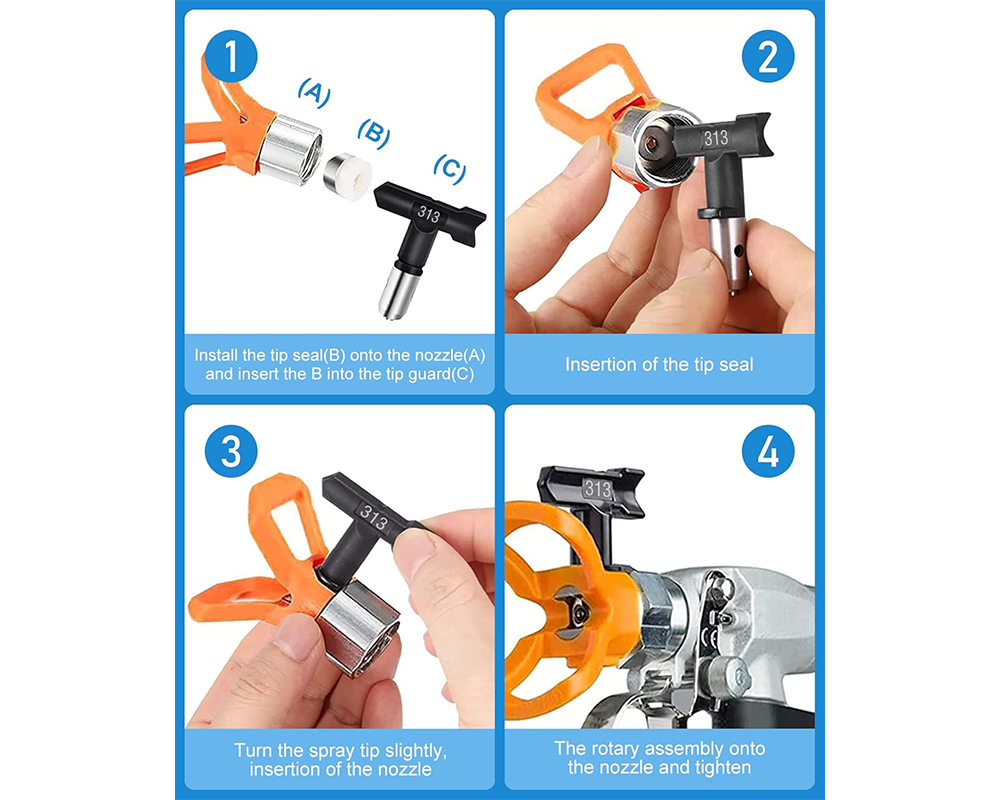 1

(A)

(B)

(C)

313

Install the tip seal(B) onto the nozzle(A) and insert the B into the tip guard(C)

2

313

Insertion of the tip seal

3

313

Turn the spray tip slightly, insertion of the nozzle

4

313

The rotary assembly onto the nozzle and tighten