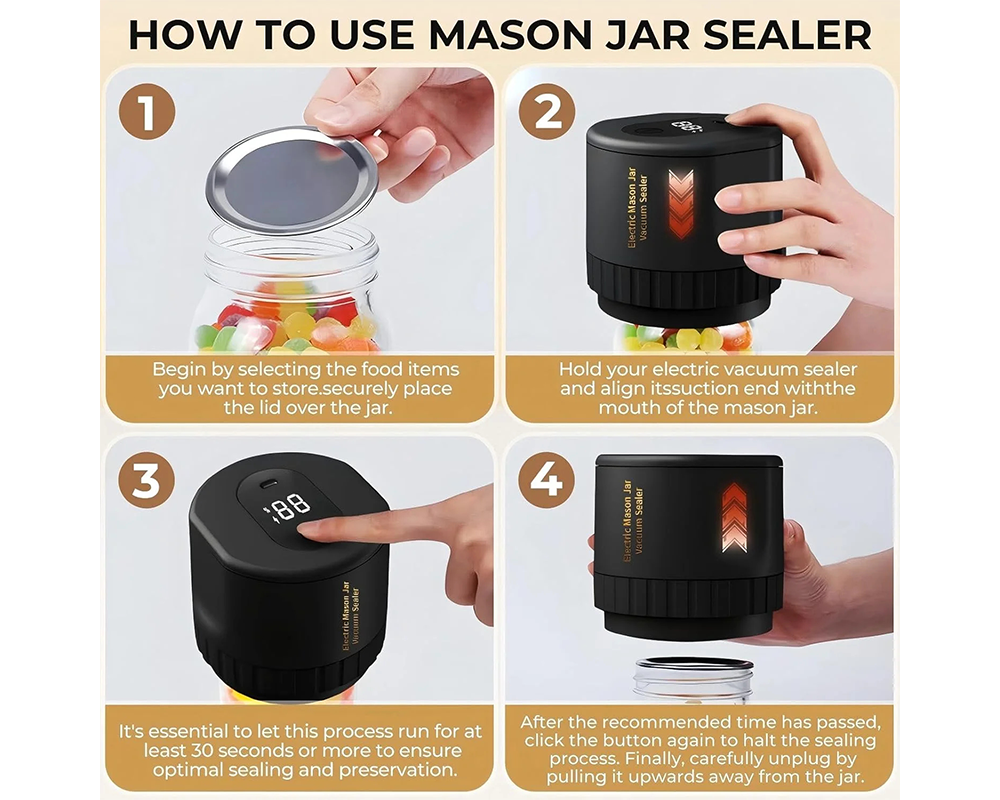 HOW TO USE MASON JAR SEALER

1

Begin by selecting the food items you want to store.securely place the lid over the jar.

2

Electric Mason Jar Vacuum Sealer

Hold your electric vacuum sealer and align itssuction end withthe mouth of the mason jar.

3

188

Electric Mason Jar Vacuum Sealer

It's essential to let this process run for at least 30 seconds or more to ensure optimal sealing and preservation.

4

Electric Mason Jar Vacuum Sealer

After the recommended time has passed, click the button again to halt the sealing process. Finally, carefully unplug by pulling it upwards away from the jar.