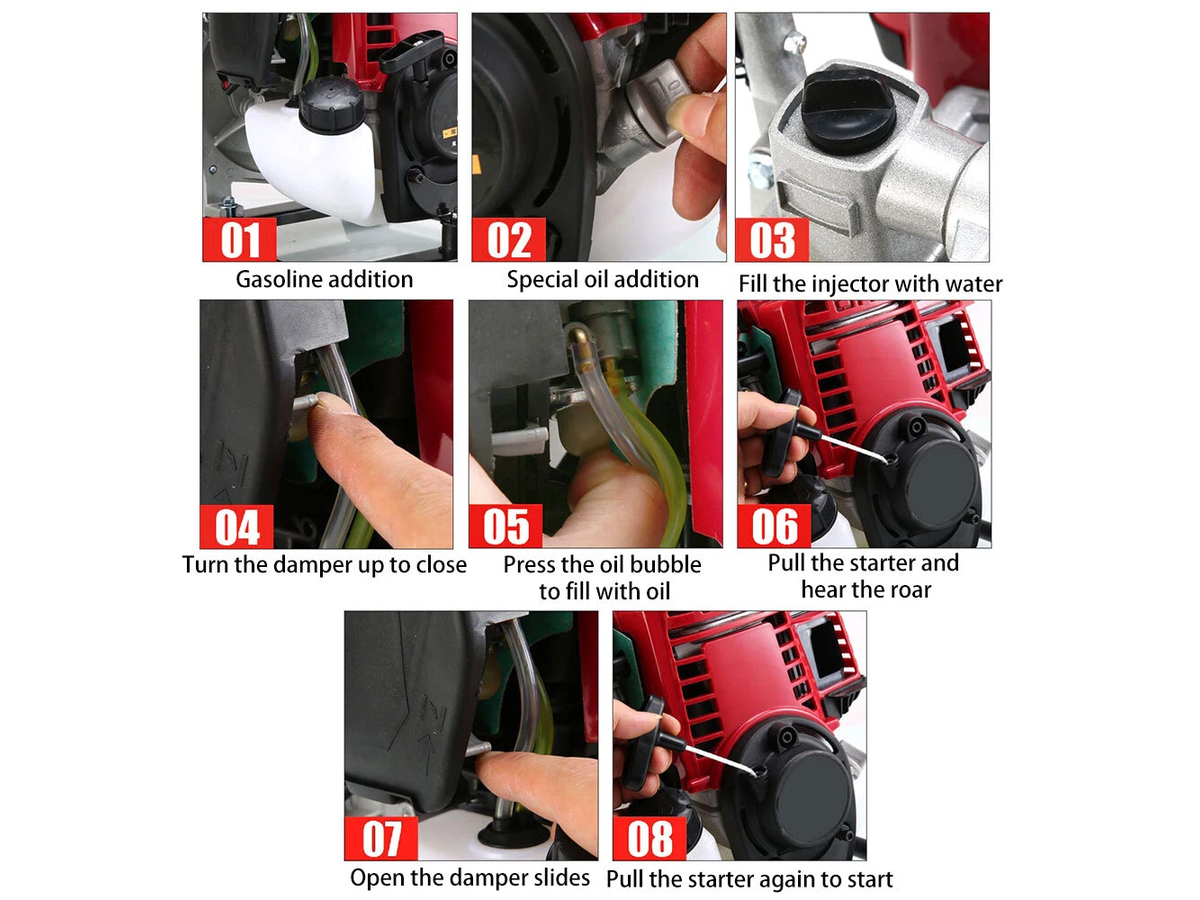 01
Gasoline addition

02
Special oil addition

03
Fill the injector with water

04
Turn the damper up to close

05
Press the oil bubble to fill with oil

06
Pull the starter and hear the roar

07
Open the damper slides

08
Pull the starter again to start