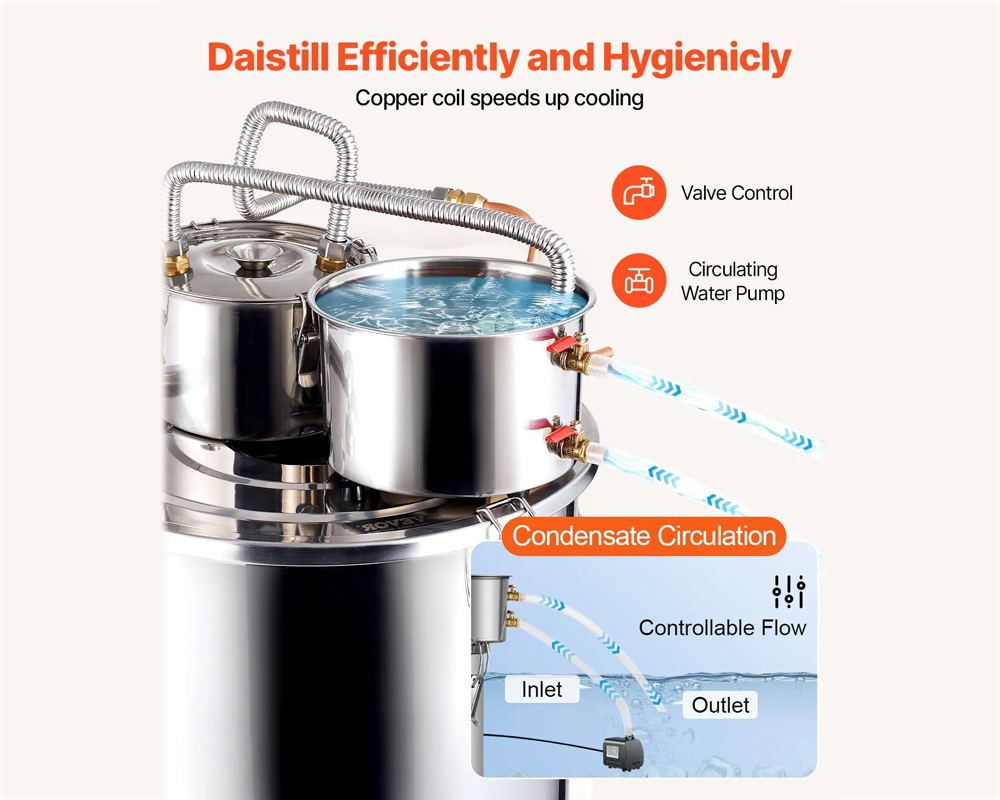 Daistill Efficiently and Hygienicly
Copper coil speeds up cooling

Valve Control

Circulating Water Pump

VEVOR

Condensate Circulation

Controllable Flow

Inlet

Outlet