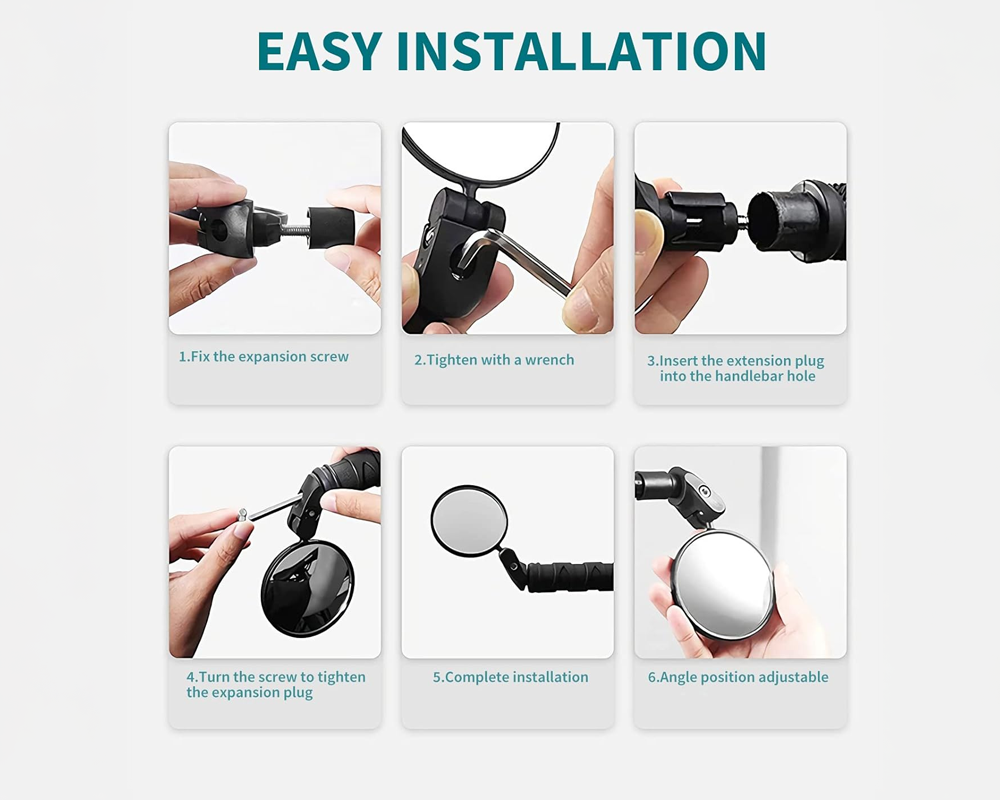 EASY INSTALLATION

1.Fix the expansion screw

2.Tighten with a wrench

3.Insert the extension plug into the handlebar hole

4.Turn the screw to tighten the expansion plug

5.Complete installation

6.Angle position adjustable