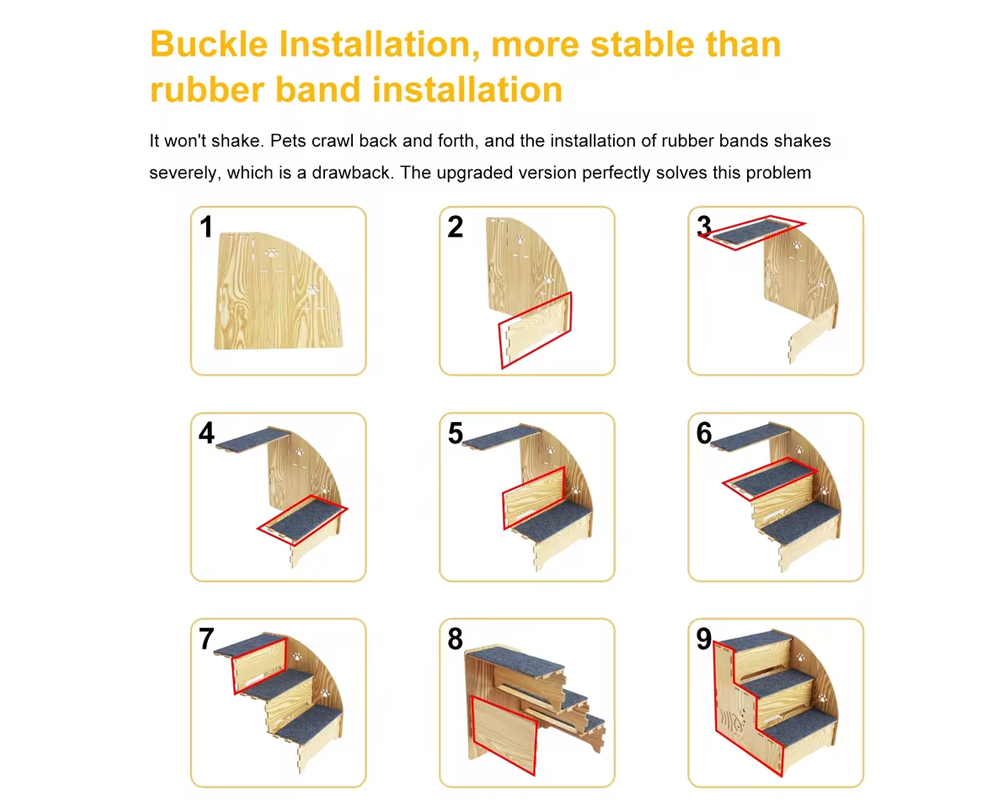 Buckle Installation, more stable than rubber band installation

It won't shake. Pets crawl back and forth, and the installation of rubber bands shakes severely, which is a drawback. The upgraded version perfectly solves this problem

1

2

3

4

5

6

7

8

9