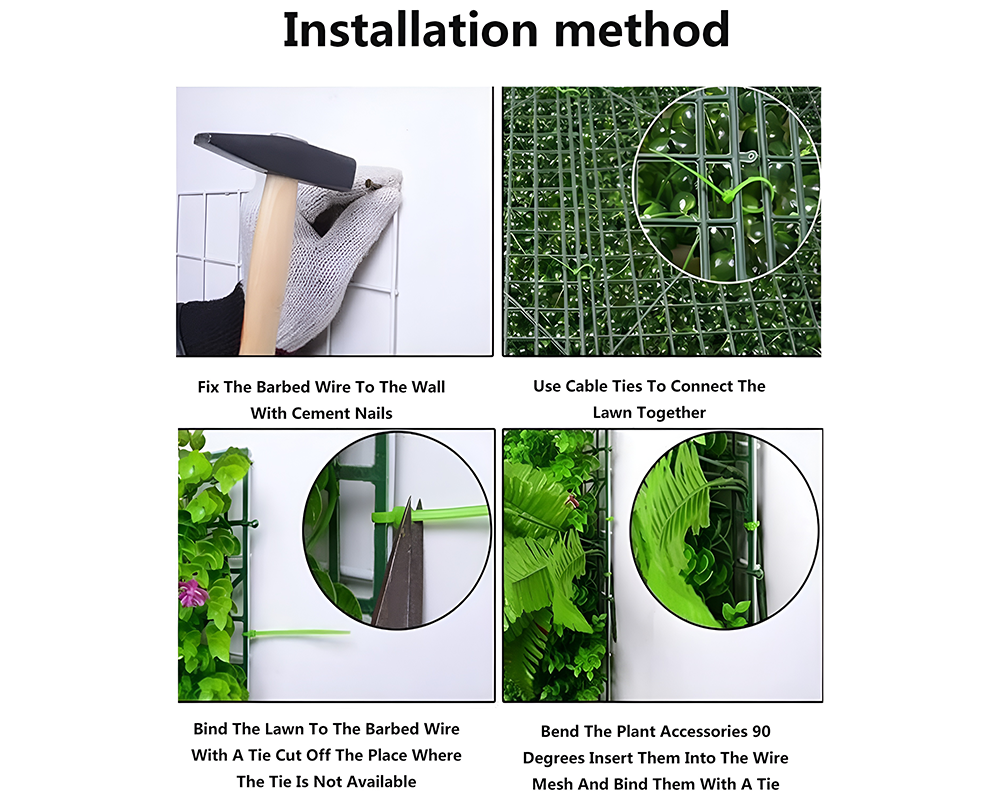 Installation method

Fix The Barbed Wire To The Wall With Cement Nails

Use Cable Ties To Connect The Lawn Together

Bind The Lawn To The Barbed Wire With A Tie Cut Off The Place Where The Tie Is Not Available

Bend The Plant Accessories 90 Degrees Insert Them Into The Wire Mesh And Bind Them With A Tie