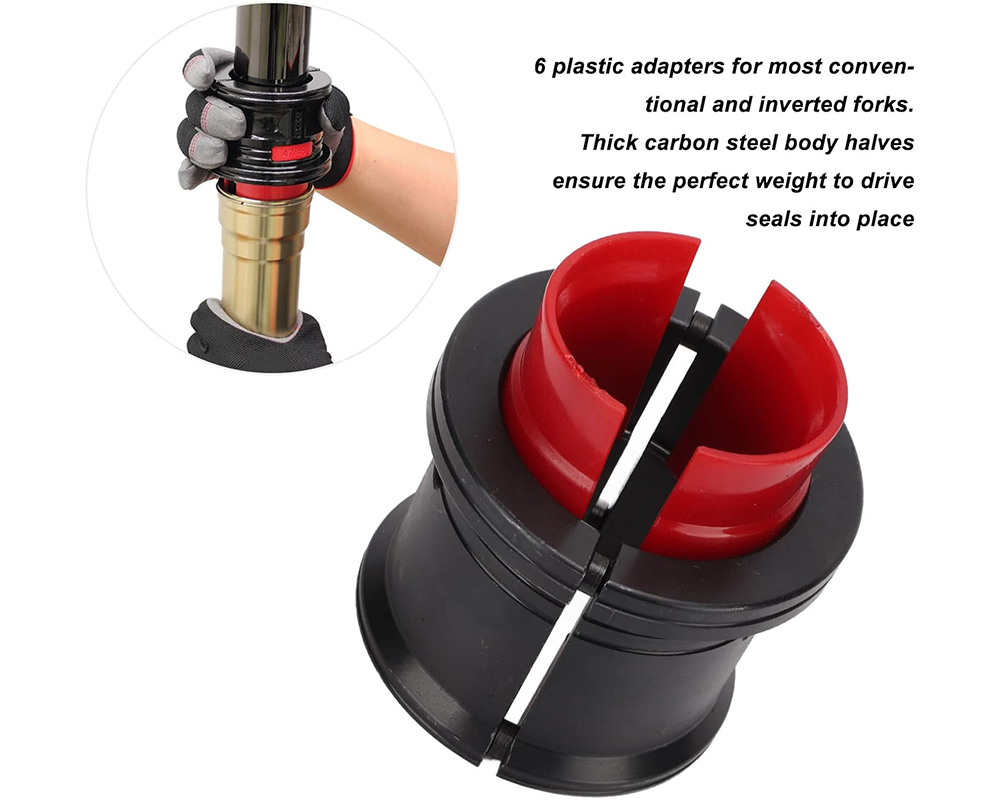 6 plastic adapters for most conventional and inverted forks. Thick carbon steel body halves ensure the perfect weight to drive seals into place