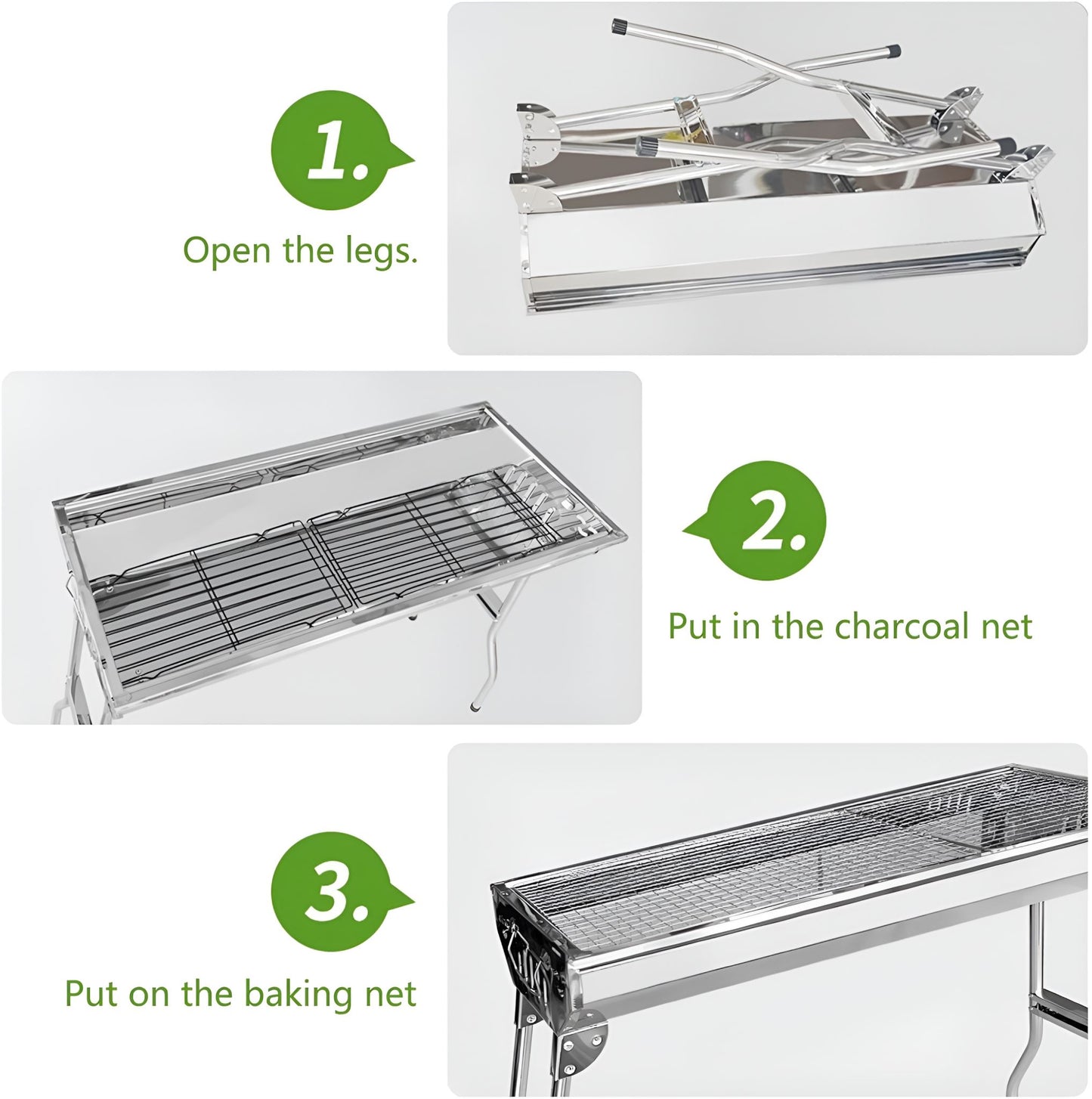 1.

Open the legs.

2.

Put in the charcoal net

3.

Put on the baking net