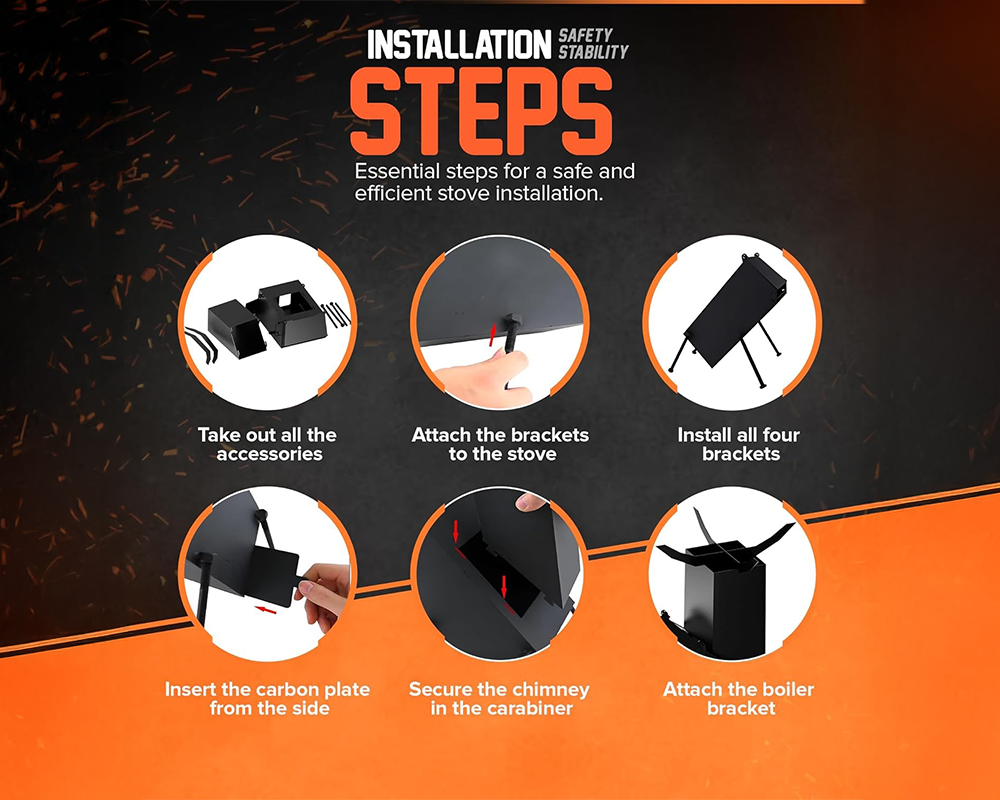 INSTALLATION SAFETY STABILITY

STEPS

Essential steps for a safe and efficient stove installation.

Take out all the accessories

Attach the brackets to the stove

Install all four brackets

Insert the carbon plate from the side

Secure the chimney in the carabiner

Attach the boiler bracket