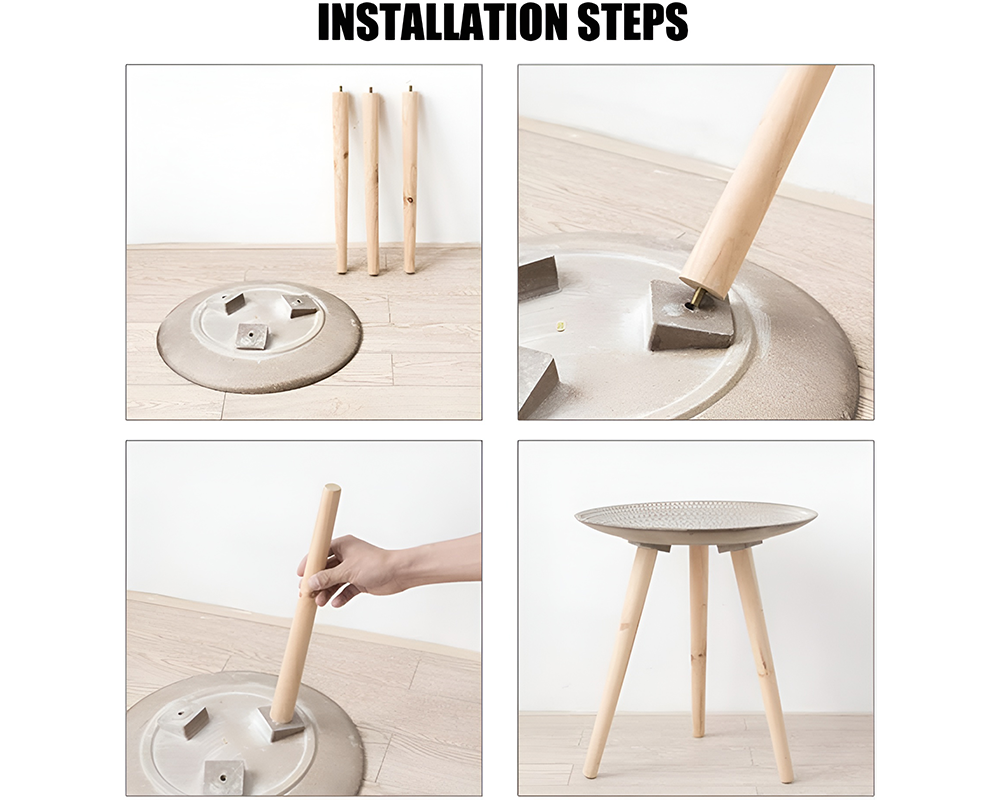 INSTALLATION STEPS