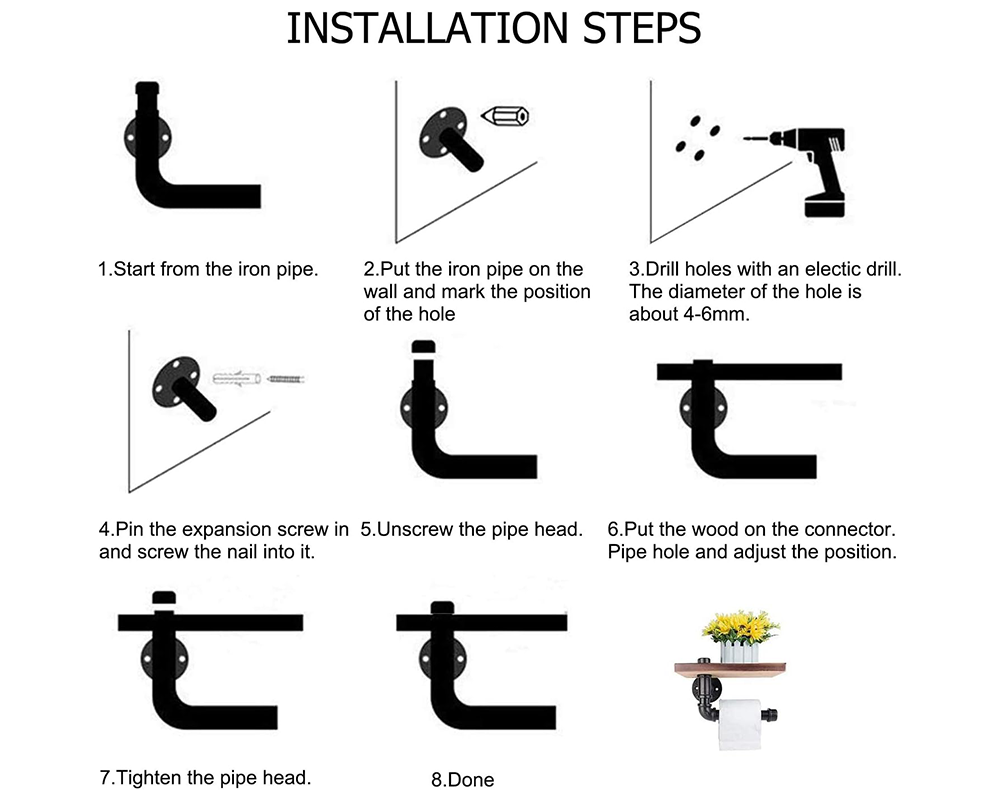 INSTALLATION STEPS

1.Start from the iron pipe.

2.Put the iron pipe on the wall and mark the position of the hole

3.Drill holes with an electic drill. The diameter of the hole is about 4-6mm.

4.Pin the expansion screw in and screw the nail into it.

5.Unscrew the pipe head.

6.Put the wood on the connector. Pipe hole and adjust the position.

7.Tighten the pipe head.

8.Done