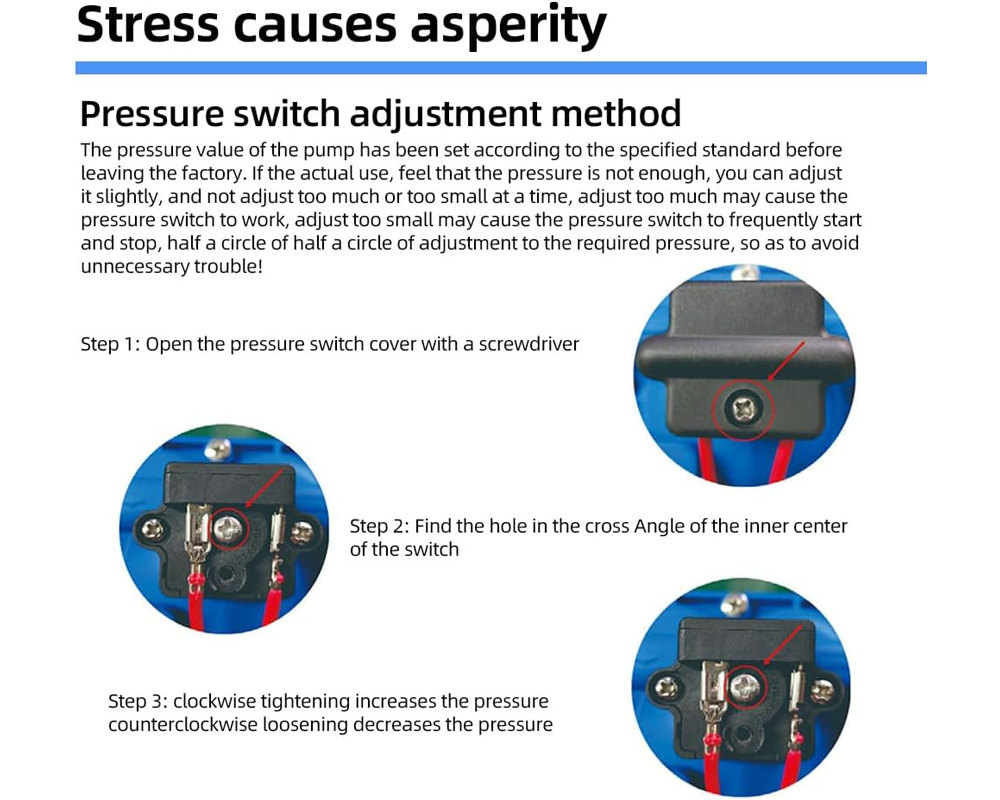 Stress causes asperity

Pressure switch adjustment method

The pressure value of the pump has been set according to the specified standard before leaving the factory. If the actual use, feel that the pressure is not enough, you can adjust it slightly, and not adjust too much or too small at a time, adjust too much may cause the pressure switch to work, adjust too small may cause the pressure switch to frequently start and stop, half a circle of half a circle of adjustment to the required pressure, so as to avoid unnecessary trouble!

Step 1: Open the pressure switch cover with a screwdriver

Step 2: Find the hole in the cross Angle of the inner center of the switch

Step 3: clockwise tightening increases the pressure counterclockwise loosening decreases the pressure